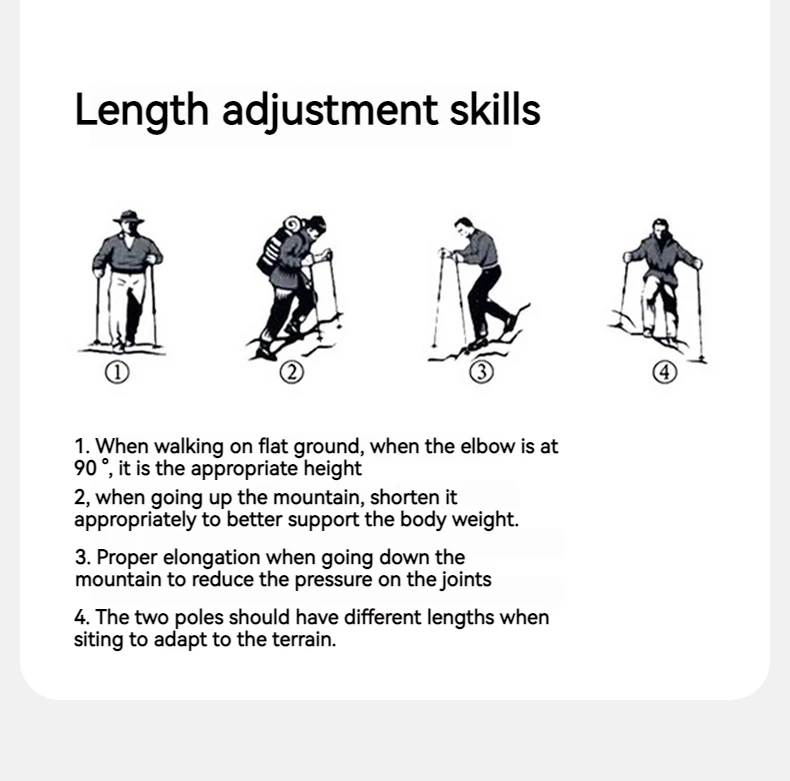 Length adjustment skills

①
②
③
④

1. When walking on flat ground, when the elbow is at 90 °, it is the appropriate height

2, when going up the mountain, shorten it appropriately to better support the body weight.

3. Proper elongation when going down the mountain to reduce the pressure on the joints

4. The two poles should have different lengths when siting to adapt to the terrain.