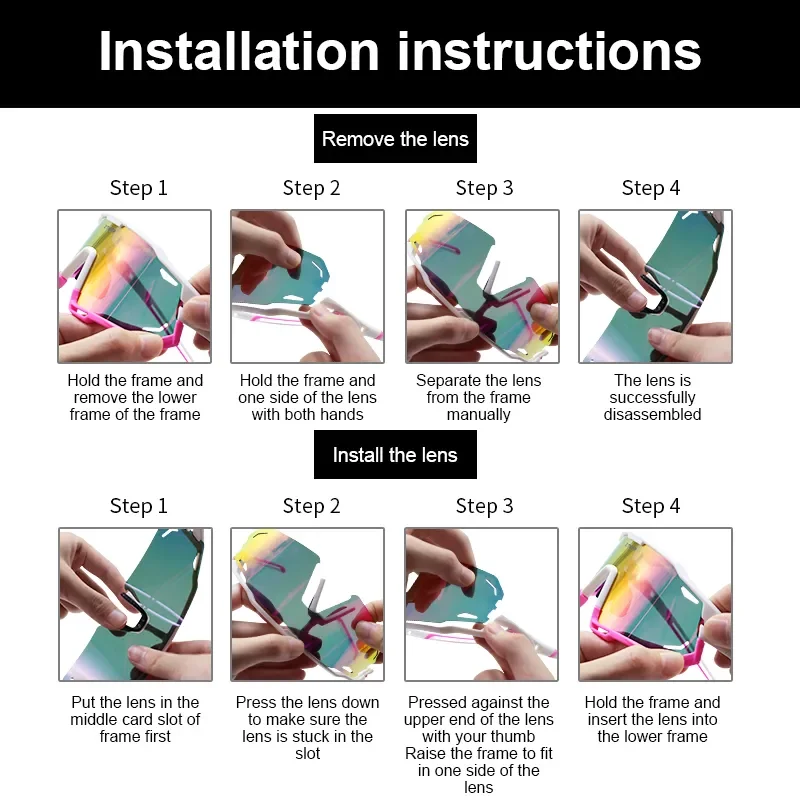 Installation instructions

Remove the lens

Step 1

Hold the frame and remove the lower frame of the frame

Step 2

Hold the frame and one side of the lens with both hands

Step 3

Separate the lens from the frame manually

Step 4

The lens is successfully disassembled

Install the lens

Step 1

Put the lens in the middle card slot of frame first

Step 2

Press the lens down to make sure the lens is stuck in the slot

Step 3

Pressed against the upper end of the lens with your thumb Raise the frame to fit in one side of the lens

Step 4

Hold the frame and insert the lens into the lower frame