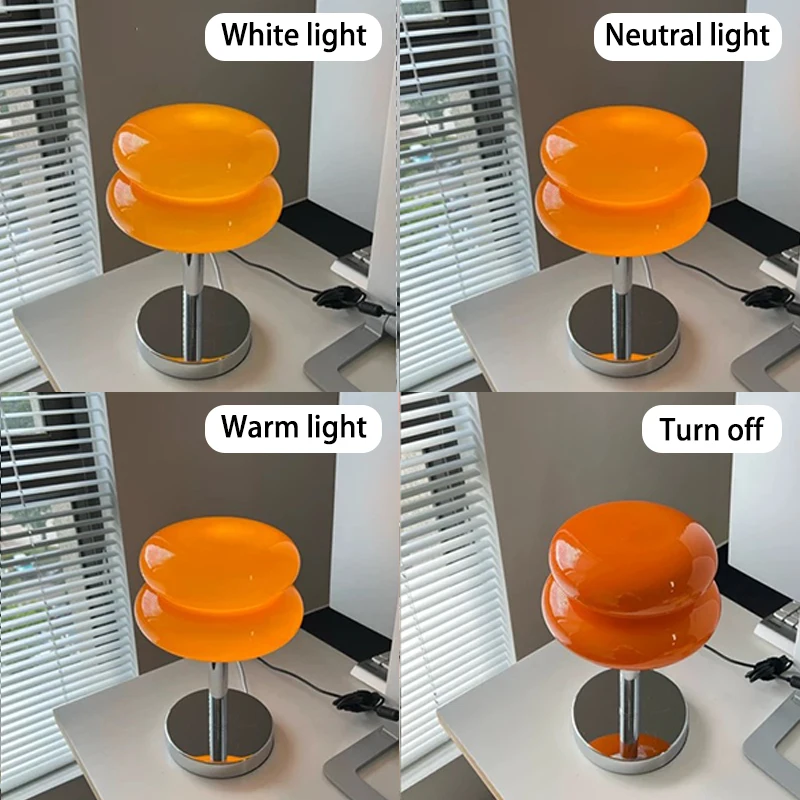 White light

Neutral light

Warm light

Turn off