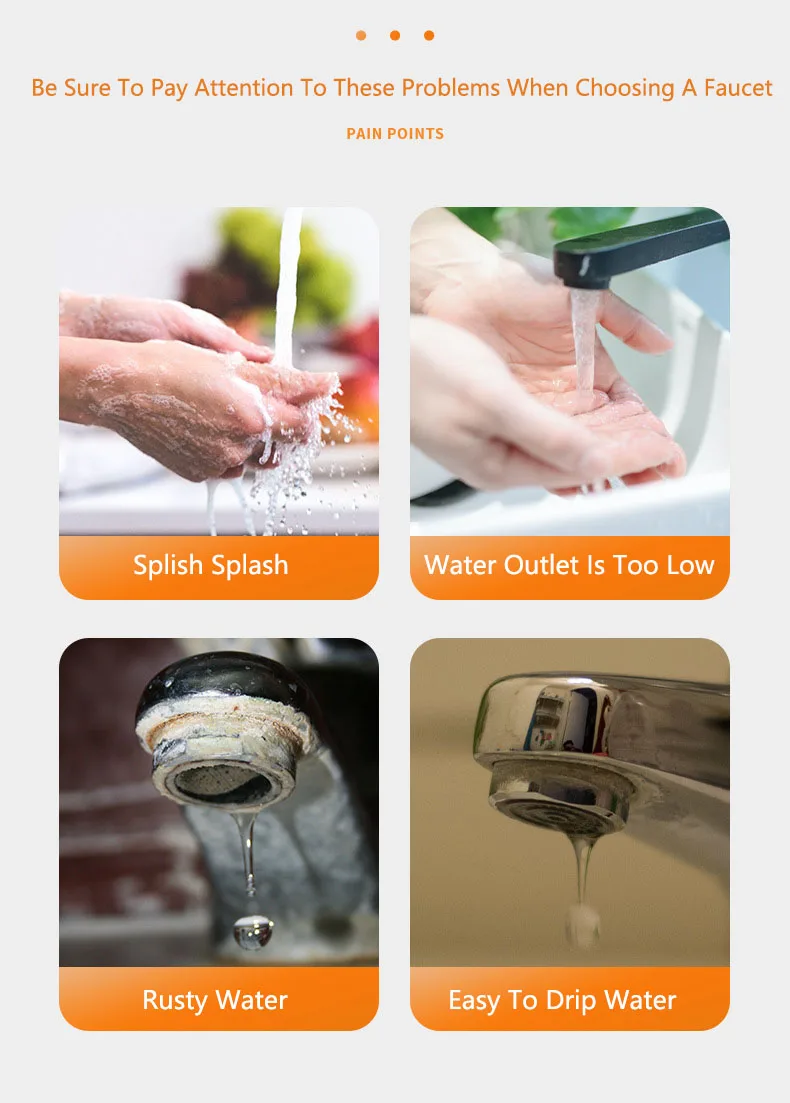 Be Sure To Pay Attention To These Problems When Choosing A Faucet

PAIN POINTS

Splish Splash

Water Outlet Is Too Low

Rusty Water

Easy To Drip Water