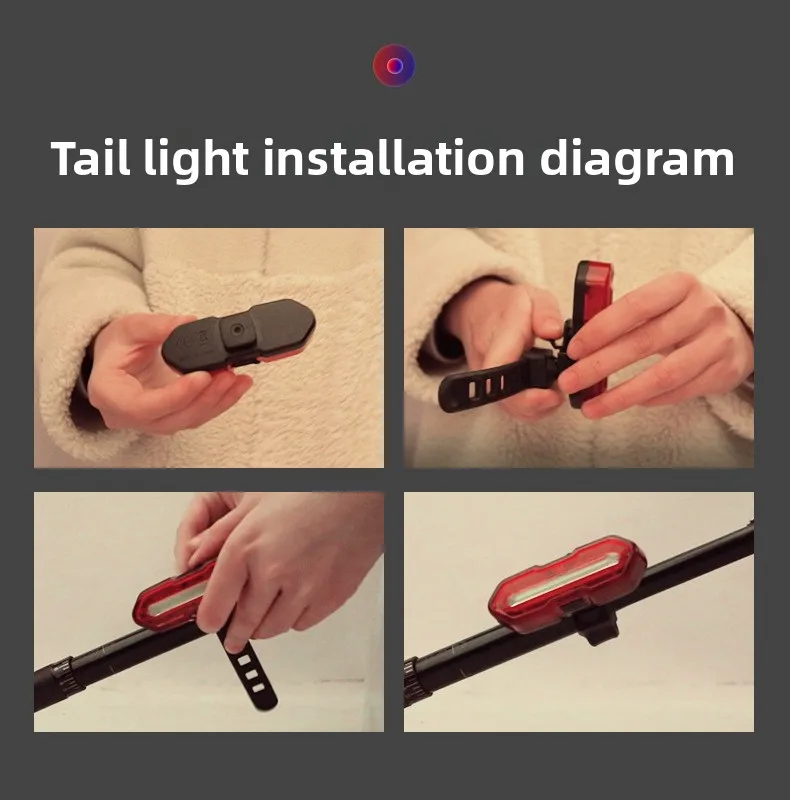 Tail light installation diagram