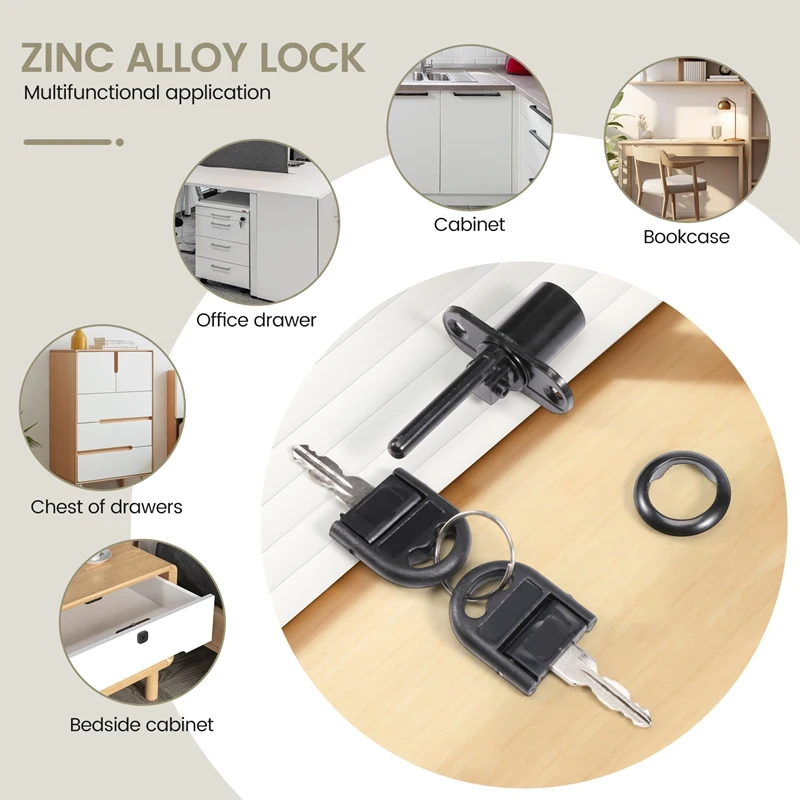 ZINC ALLOY LOCK
Multifunctional application

Cabinet

Bookcase

Office drawer

Chest of drawers

Bedside cabinet