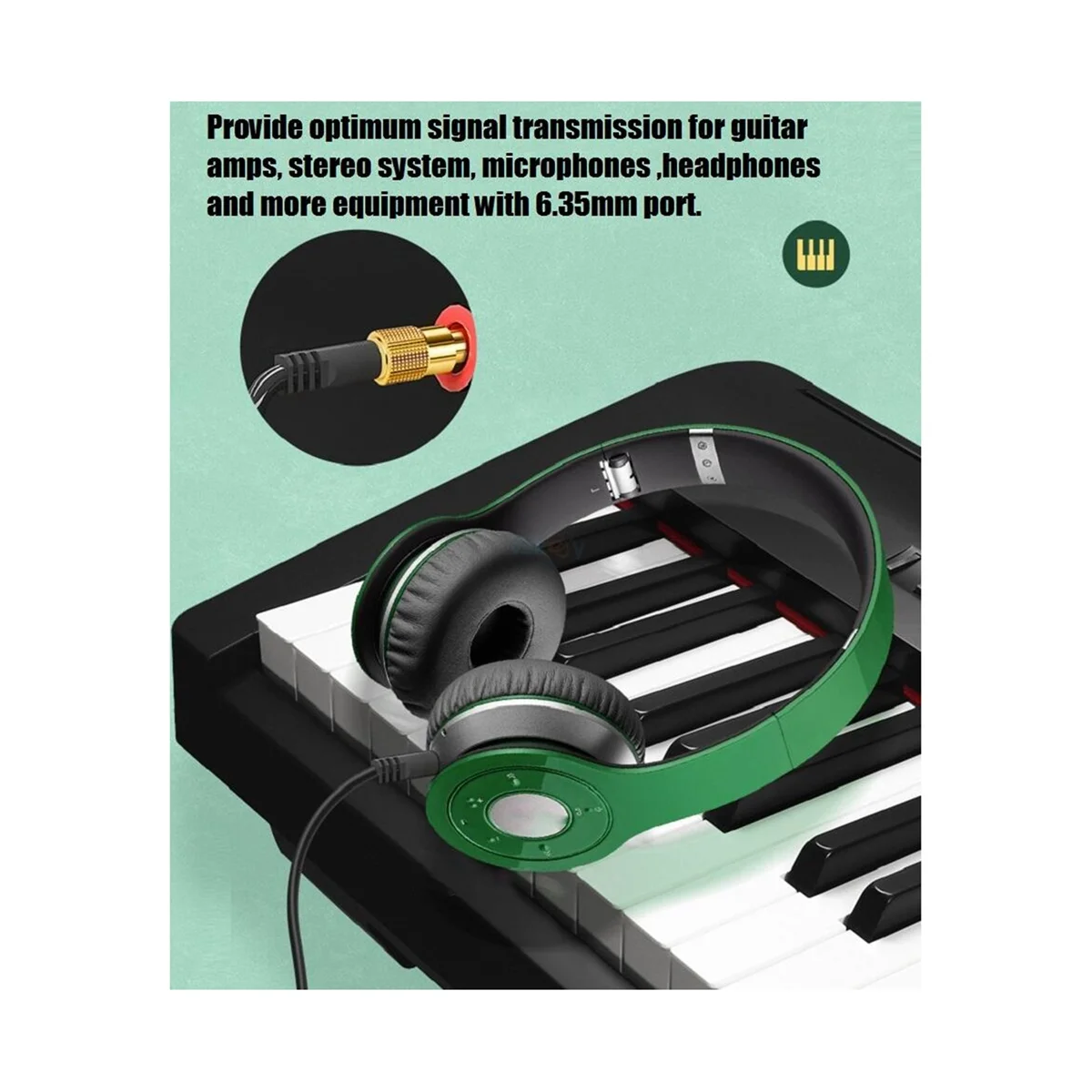 Provide optimum signal transmission for guitar amps, stereo system, microphones ,headphones and more equipment with 6.35mm port.