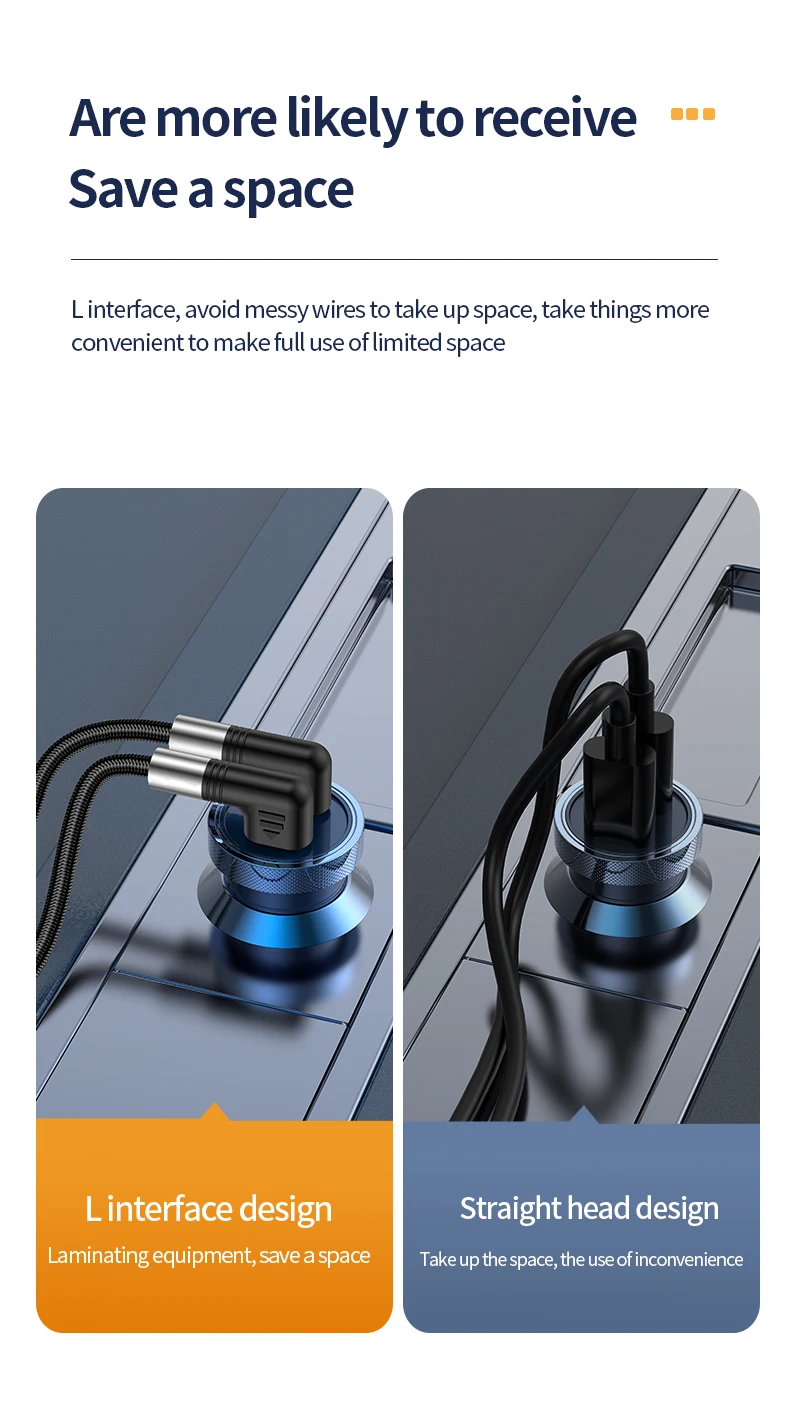 Are more likely to receive
Save a space

L interface, avoid messy wires to take up space, take things more convenient to make full use of limited space

L interface design
Laminating equipment, save a space

Straight head design
Take up the space, the use of inconvenience