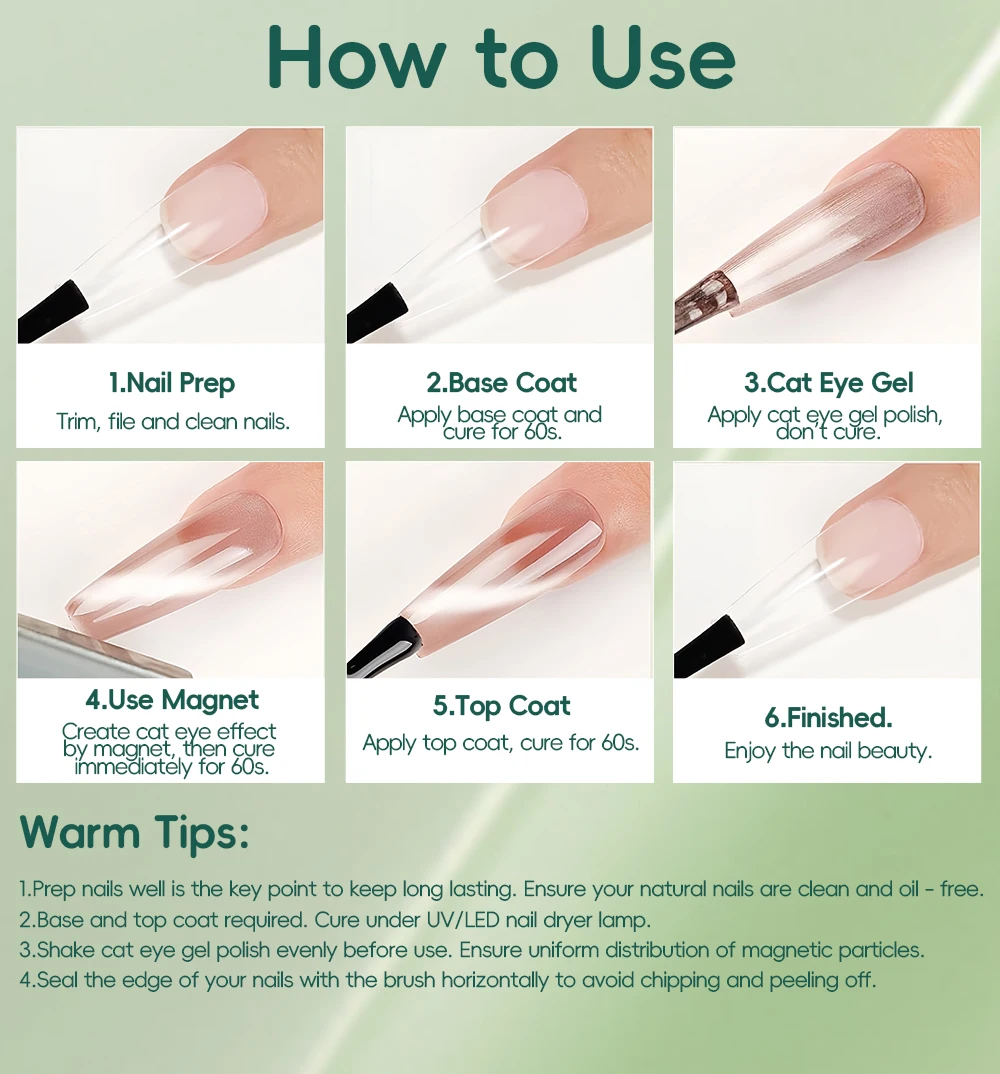 How to Use

1.Nail Prep
Trim, file and clean nails.

2.Base Coat
Apply base coat and cure for 60s.

3.Cat Eye Gel
Apply cat eye gel polish, don't cure.

4.Use Magnet
Create cat eye effect by magnet, then cure immediately for 60s.

5.Top Coat
Apply top coat, cure for 60s.

6.Finished.
Enjoy the nail beauty.

Warm Tips:

1.Prep nails well is the key point to keep long lasting. Ensure your natural nails are clean and oil - free.
2.Base and top coat required. Cure under UV/LED nail dryer lamp.
3.Shake cat eye gel polish evenly before use. Ensure uniform distribution of magnetic particles.
4.Seal the edge of your nails with the brush horizontally to avoid chipping and peeling off.