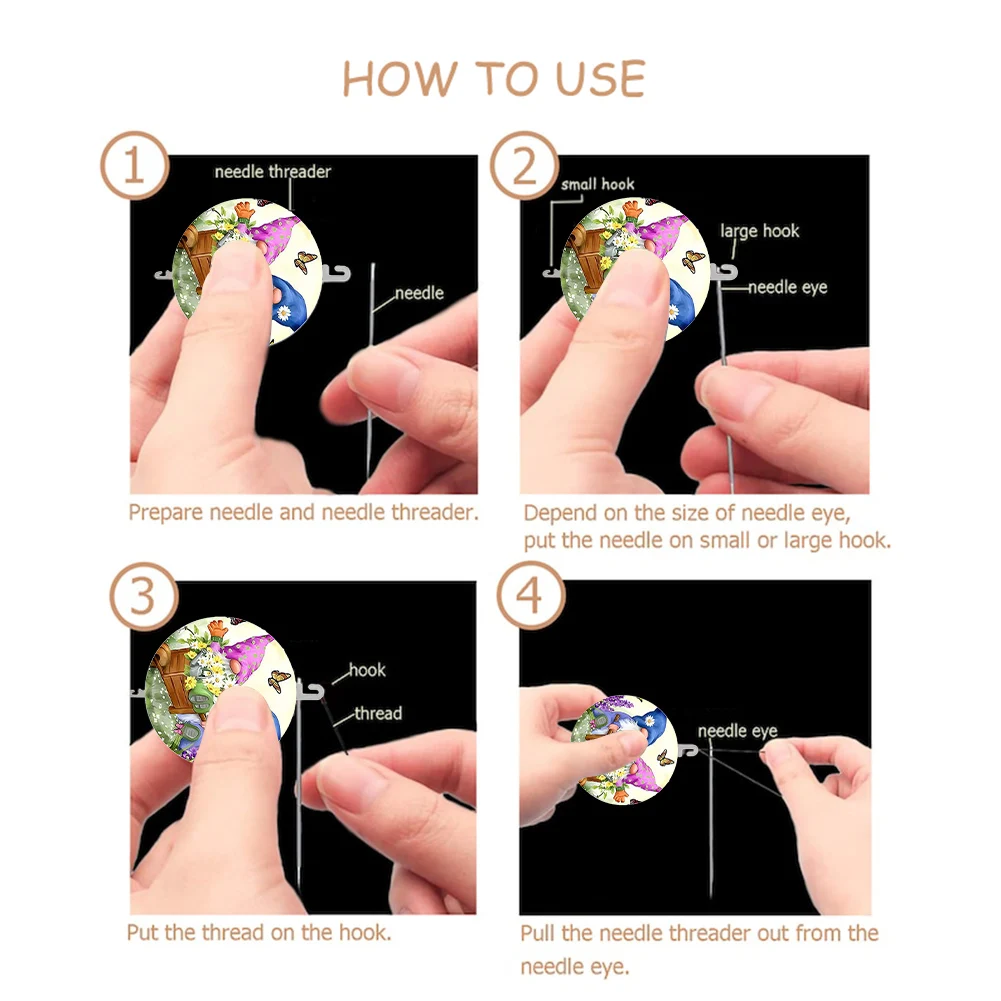 HOW TO USE

1

needle threader

needle

Prepare needle and needle threader.

2

small hook

large hook

needle eye

Depend on the size of needle eye, put the needle on small or large hook.

3

hook

thread

Put the thread on the hook.

4

needle eye

Pull the needle threader out from the needle eye.