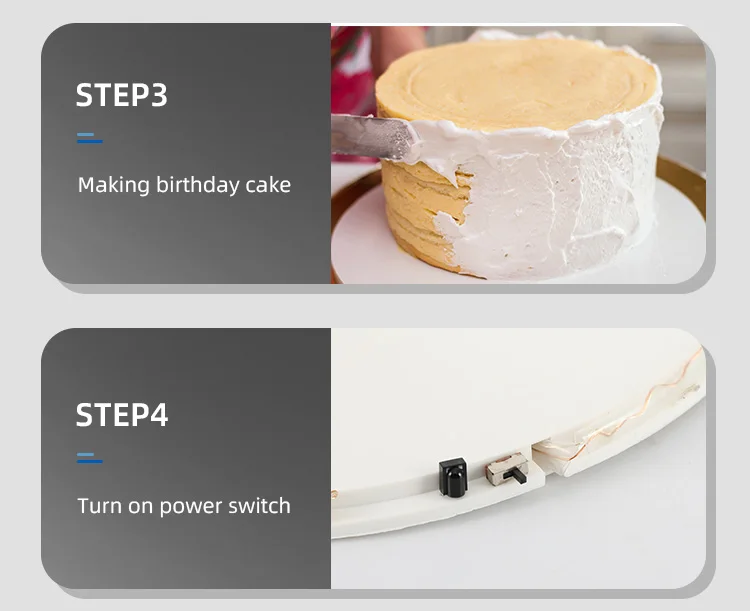 STEP3

Making birthday cake

STEP4

Turn on power switch