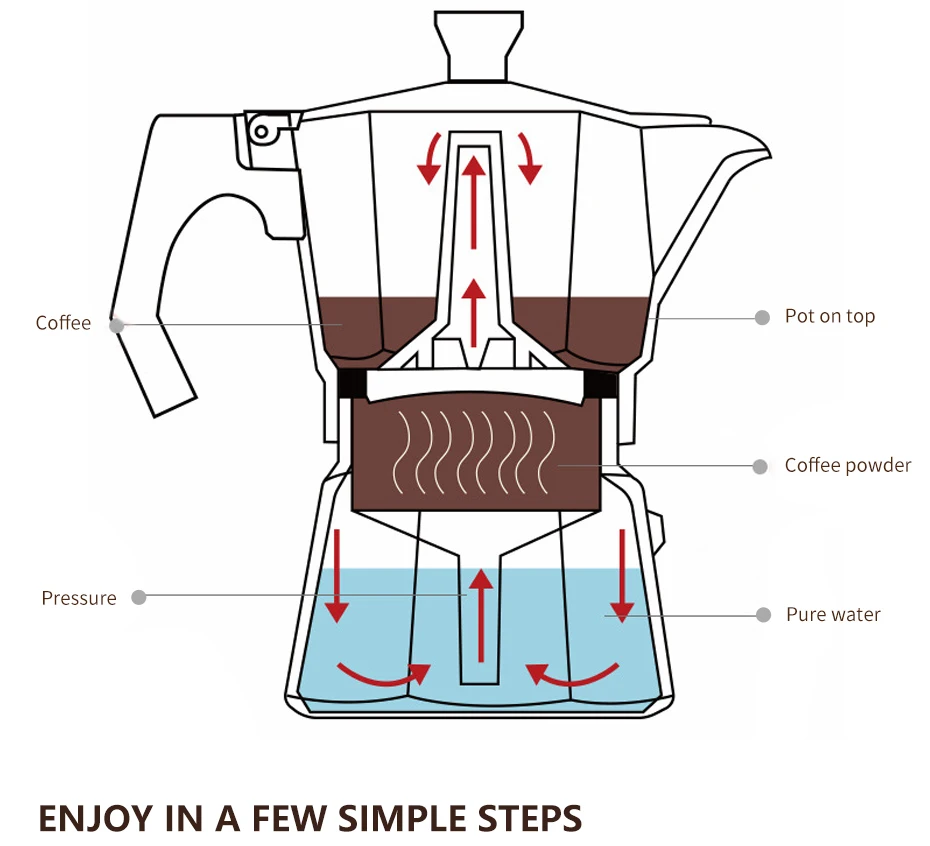 Coffee

Pot on top

Coffee powder

Pressure

Pure water

ENJOY IN A FEW SIMPLE STEPS