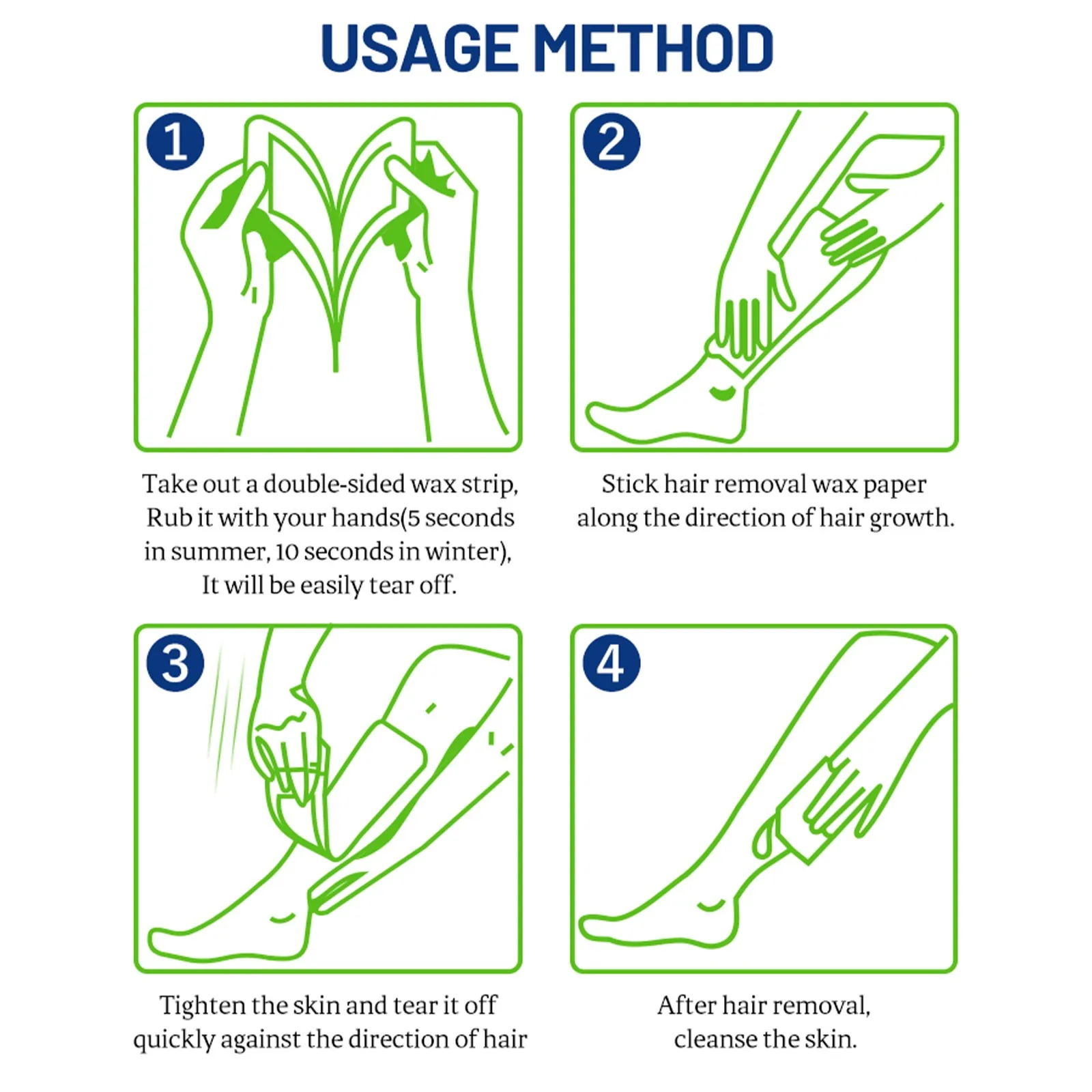 USAGE METHOD

1

Take out a double-sided wax strip, Rub it with your hands(5 seconds in summer, 10 seconds in winter), It will be easily tear off.

2

Stick hair removal wax paper along the direction of hair growth.

3

Tighten the skin and tear it off quickly against the direction of hair

4

After hair removal, cleanse the skin.