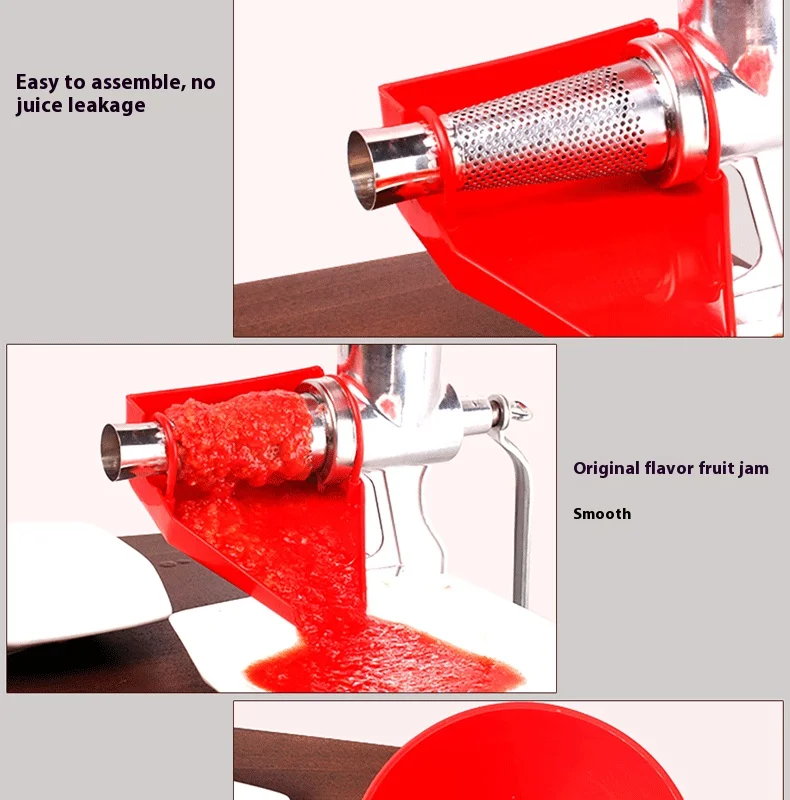 Easy to assemble, no juice leakage

Original flavor fruit jam

Smooth