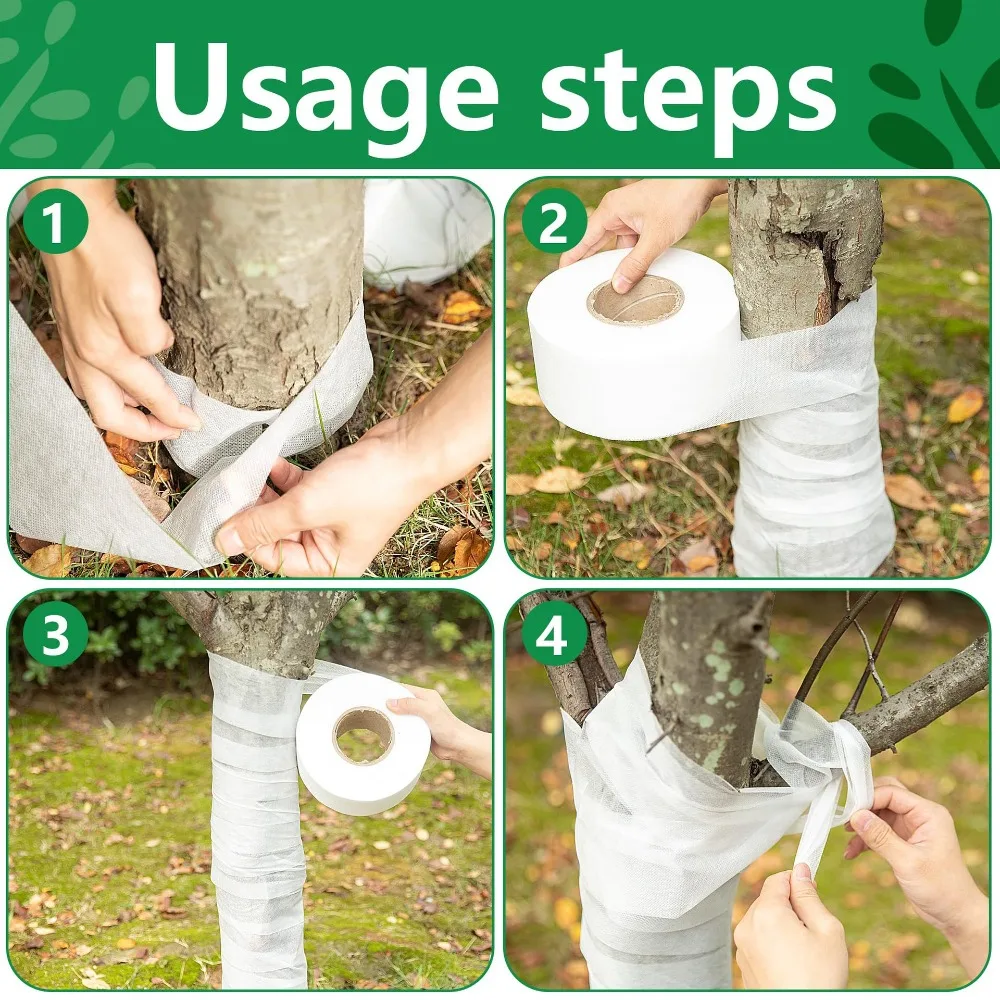 Usage steps

1

2

3

4