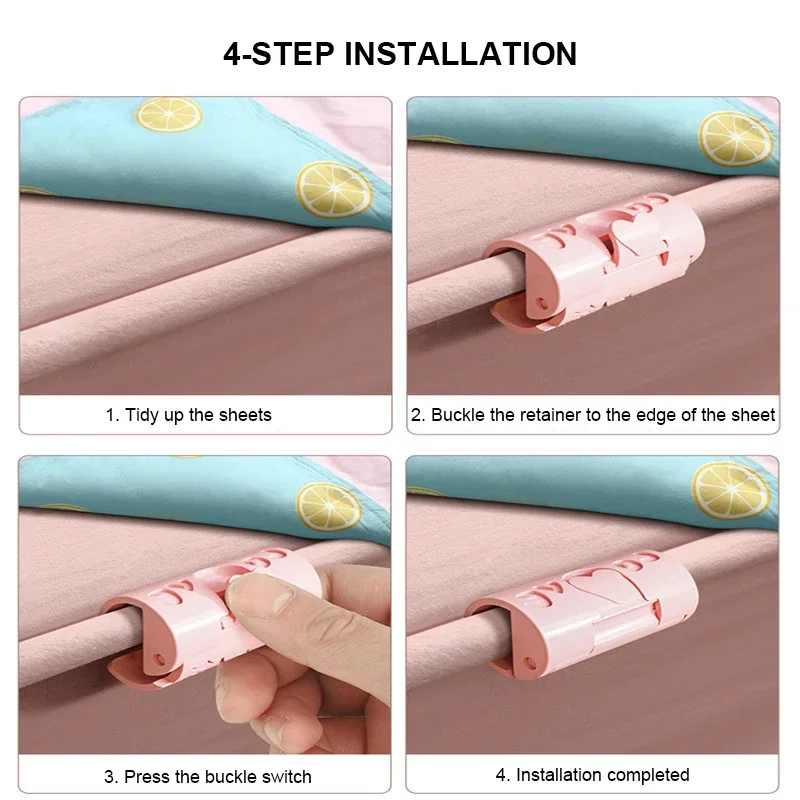 4-STEP INSTALLATION

1. Tidy up the sheets

2. Buckle the retainer to the edge of the sheet

3. Press the buckle switch

4. Installation completed