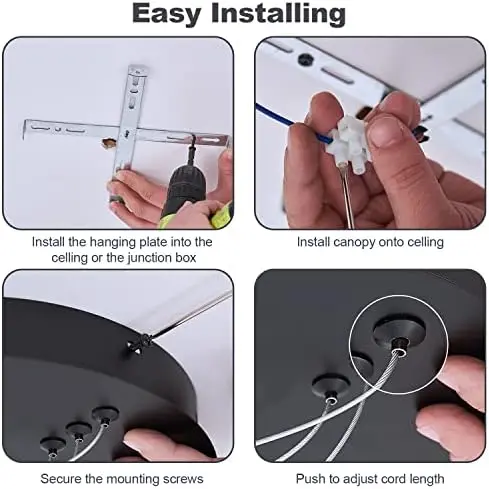 Easy Installing

Install the hanging plate into the celling or the junction box

Install canopy onto celling

Secure the mounting screws

Push to adjust cord length