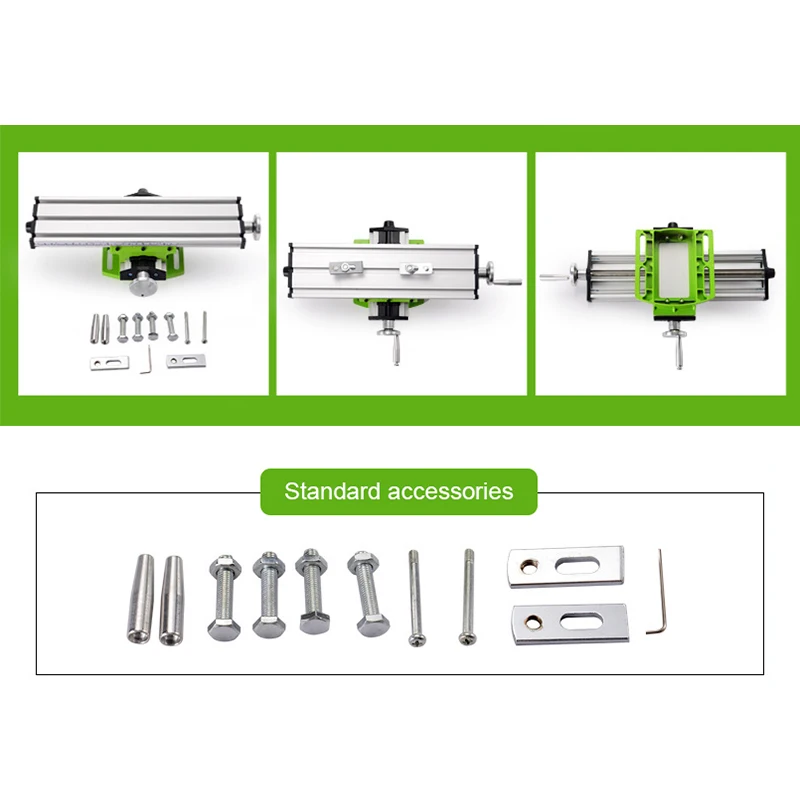 Standard accessories