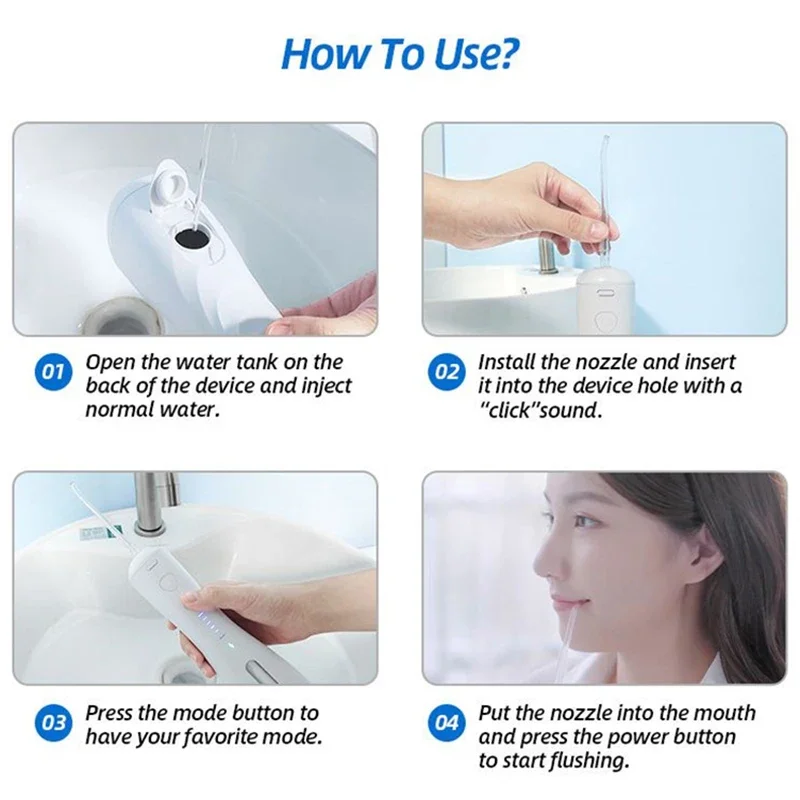 How To Use?

01 Open the water tank on the back of the device and inject normal water.

02 Install the nozzle and insert it into the device hole with a "click"sound.

03 Press the mode button to have your favorite mode.

04 Put the nozzle into the mouth and press the power button to start flushing.