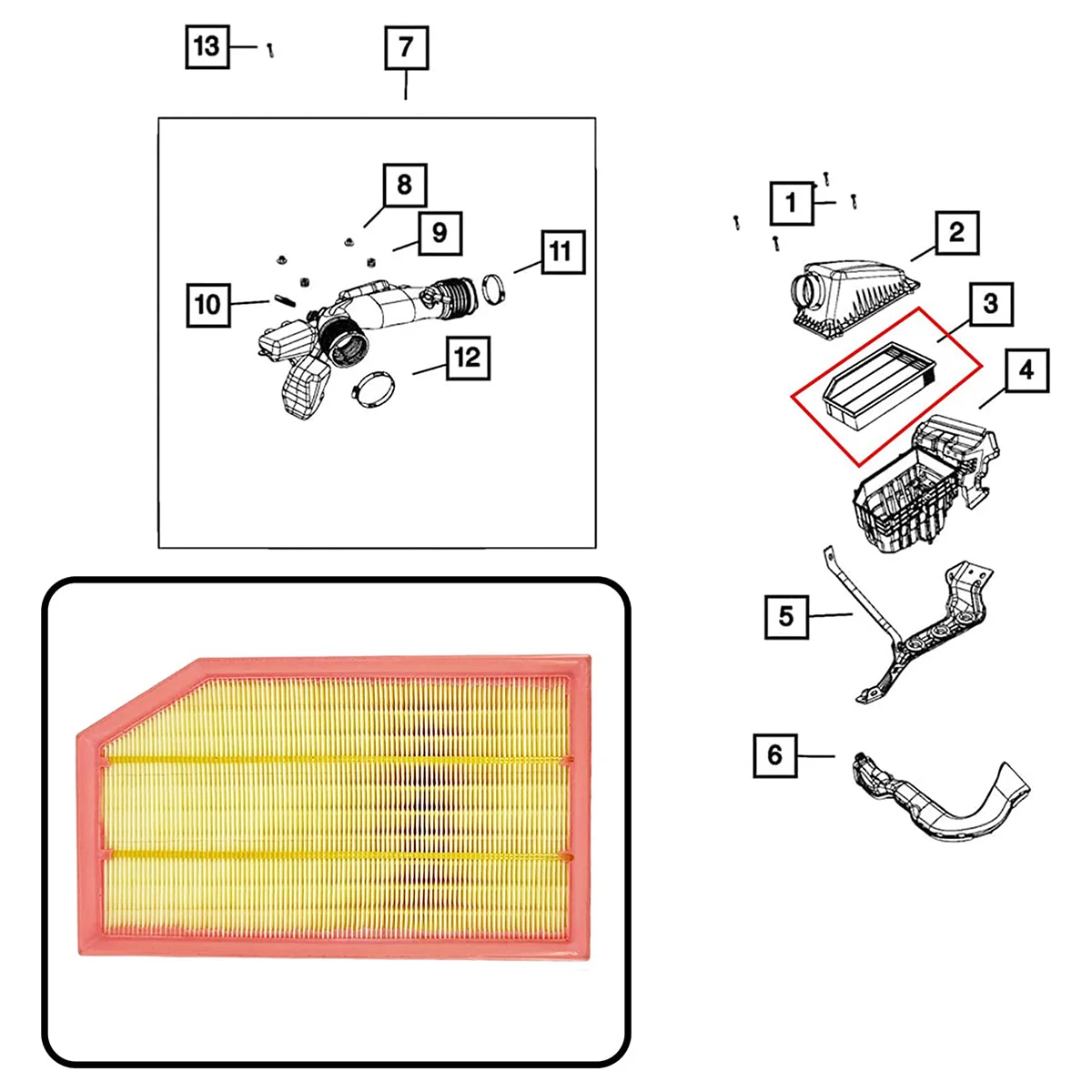 13
7
8
9
11
10
12
1
2
3
4
5
6