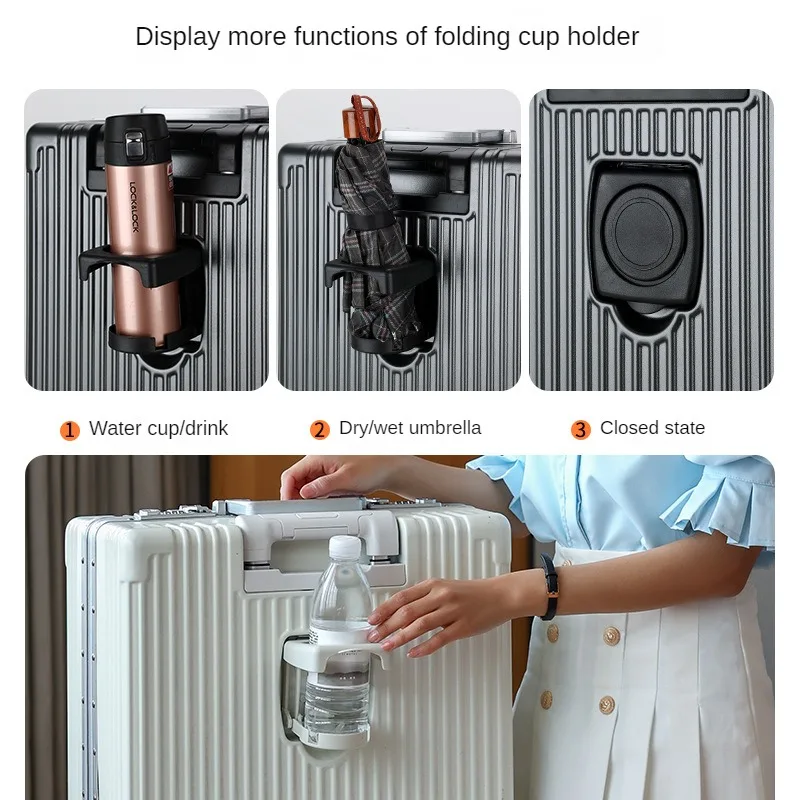 Display more functions of folding cup holder

LOCK&LOCK

1 Water cup/drink

2 Dry/wet umbrella

3 Closed state