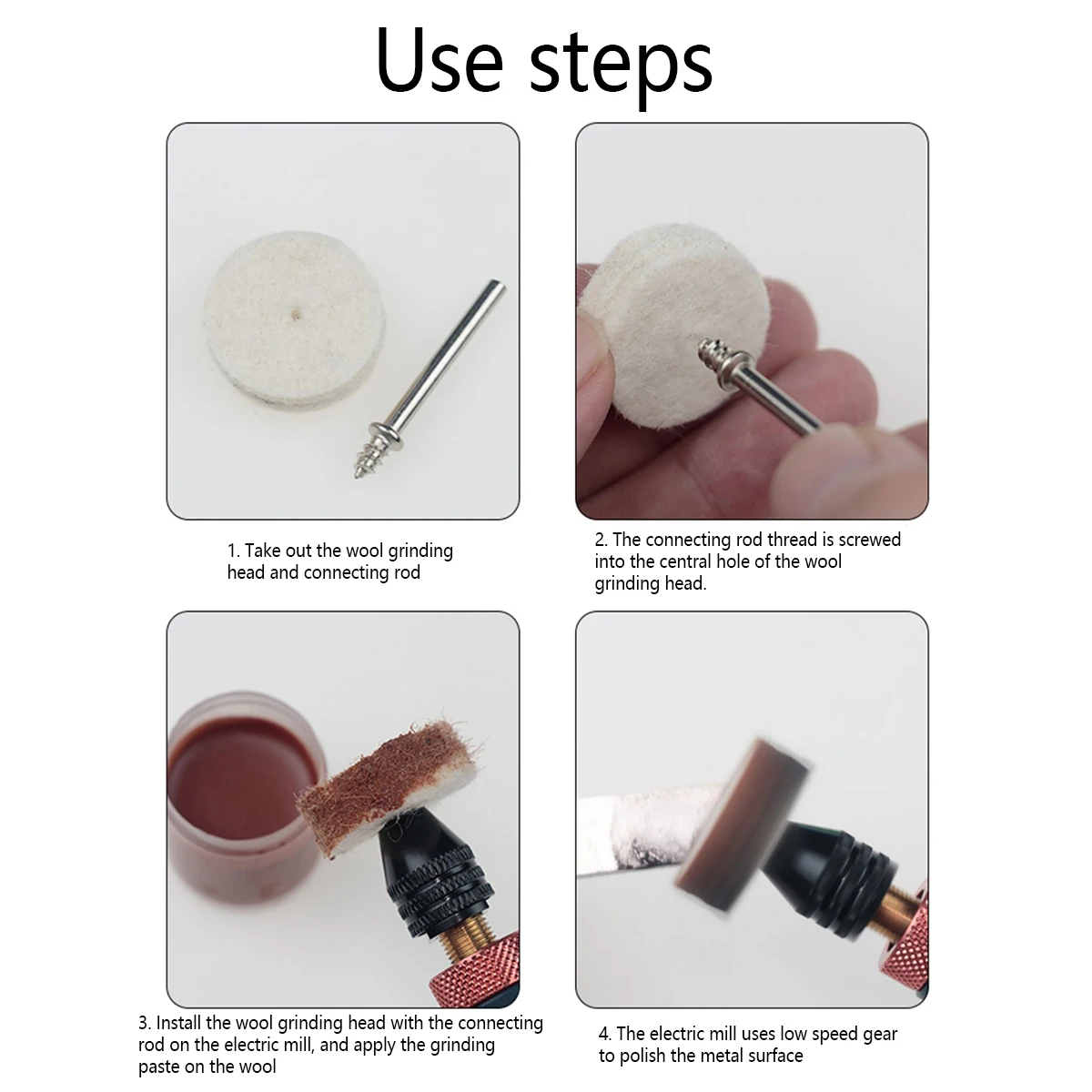 Use steps

1. Take out the wool grinding head and connecting rod

2. The connecting rod thread is screwed into the central hole of the wool grinding head.

3. Install the wool grinding head with the connecting rod on the electric mill, and apply the grinding paste on the wool

4. The electric mill uses low speed gear to polish the metal surface