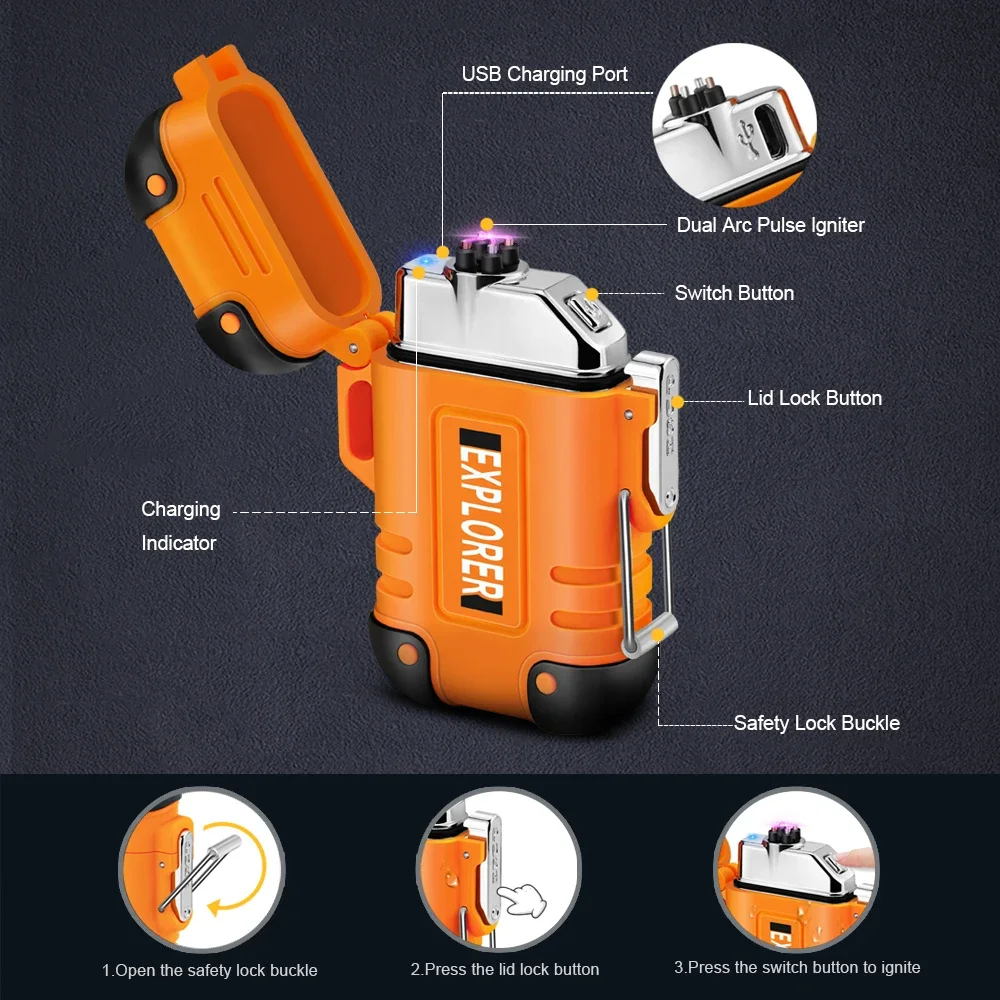 USB Charging Port

Dual Arc Pulse Igniter

Switch Button

Lid Lock Button

Charging Indicator

EXPLORER

Safety Lock Buckle

1.Open the safety lock buckle

2.Press the lid lock button

3.Press the switch button to ignite