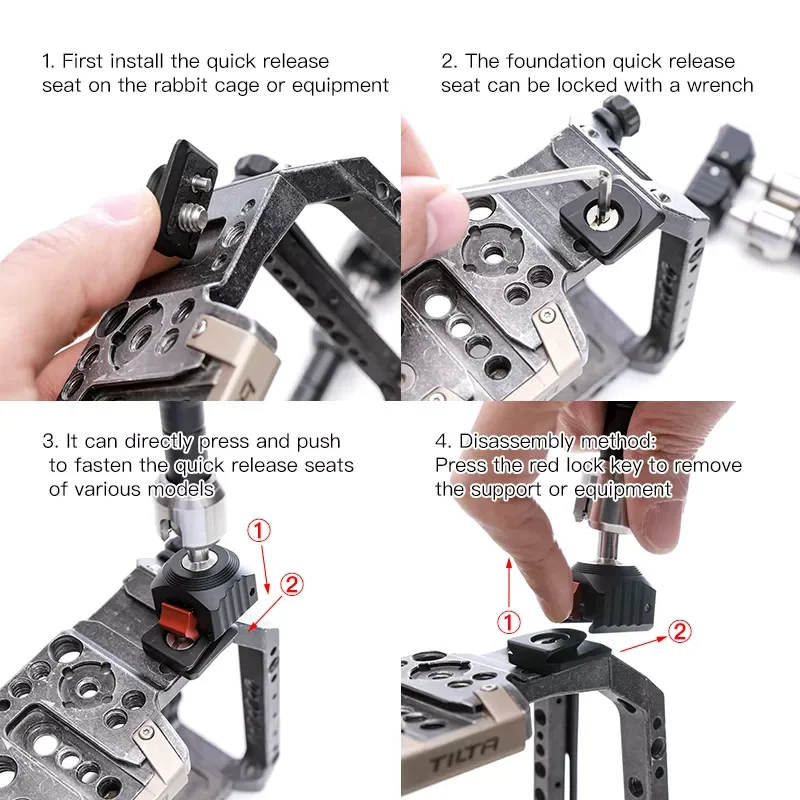 1. First install the quick release seat on the rabbit cage or equipment

2. The foundation quick release seat can be locked with a wrench

3. It can directly press and push to fasten the quick release seats of various models

①

②

4. Disassembly method: Press the red lock key to remove the support or equipment

①

②

TILTA