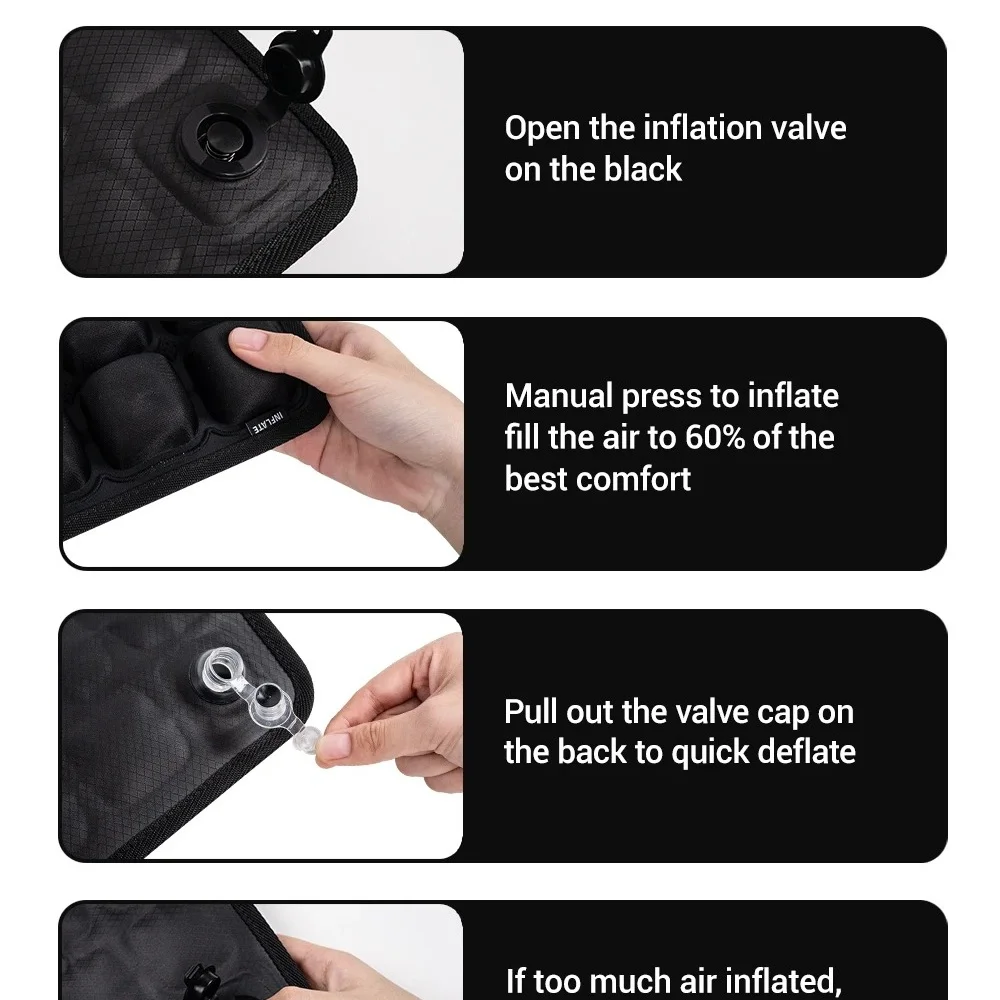 Open the inflation valve on the black

INFLATE

Manual press to inflate fill the air to 60% of the best comfort

Pull out the valve cap on the back to quick deflate

If too much air inflated,