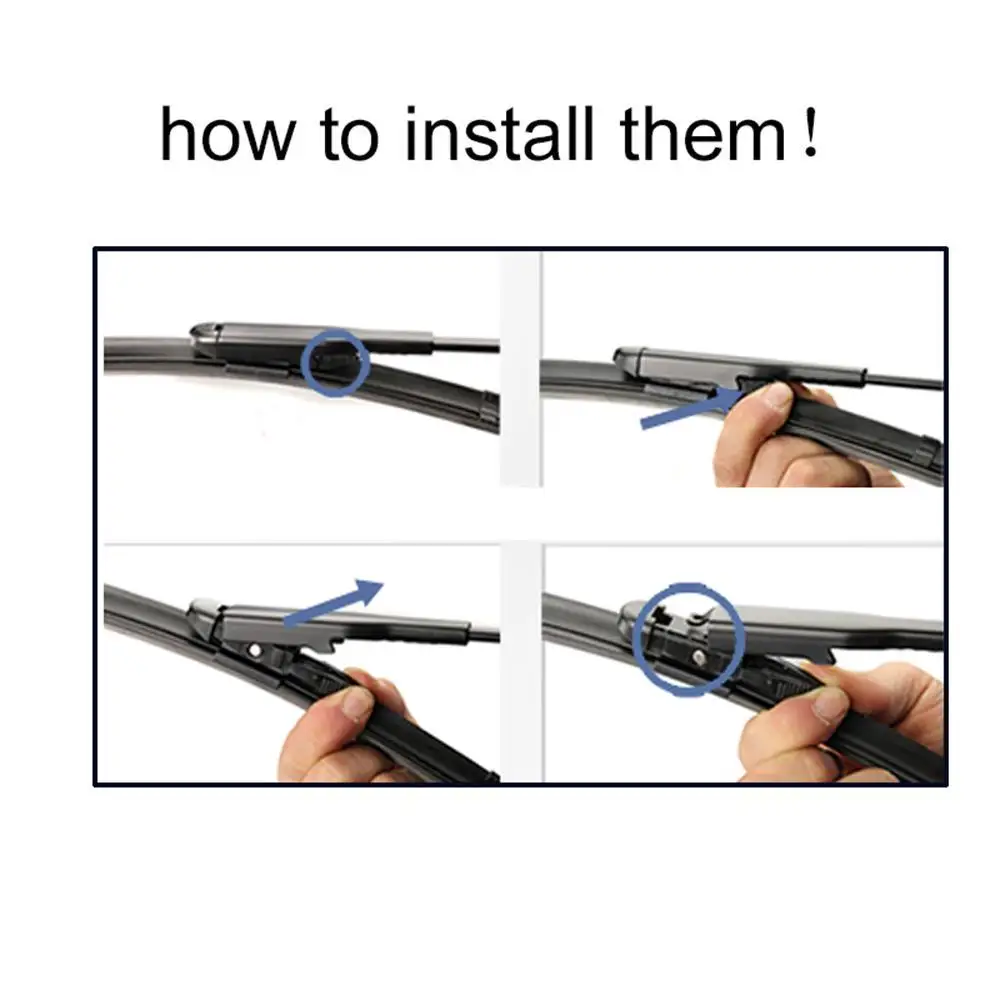 how to install them！