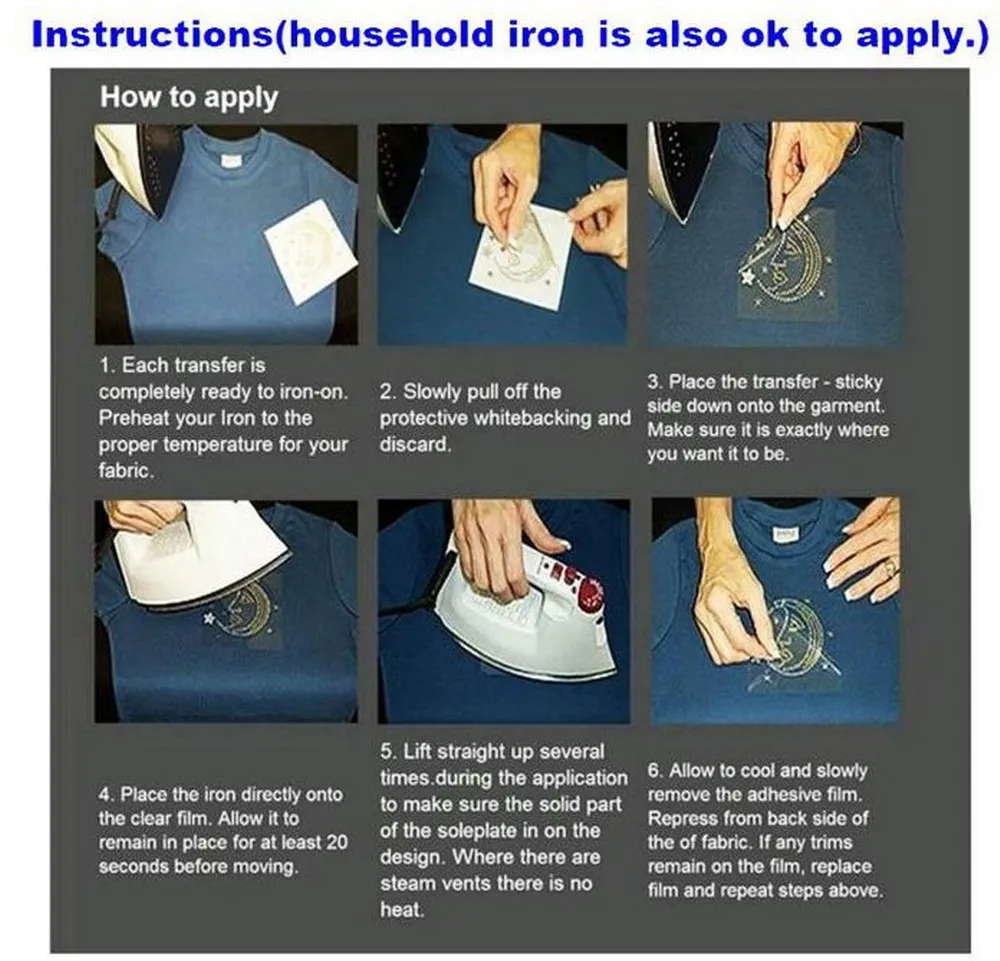 Instructions(household iron is also ok to apply.)

How to apply

1. Each transfer is completely ready to iron-on. Preheat your Iron to the proper temperature for your fabric.

2. Slowly pull off the protective whitebacking and discard.

3. Place the transfer - sticky side down onto the garment. Make sure it is exactly where you want it to be.

4. Place the iron directly onto the clear film. Allow it to remain in place for at least 20 seconds before moving.

5. Lift straight up several times.during the application to make sure the solid part of the soleplate in on the design. Where there are steam vents there is no heat.

6. Allow to cool and slowly remove the adhesive film. Repress from back side of the of fabric. If any trims remain on the film, replace film and repeat steps above.