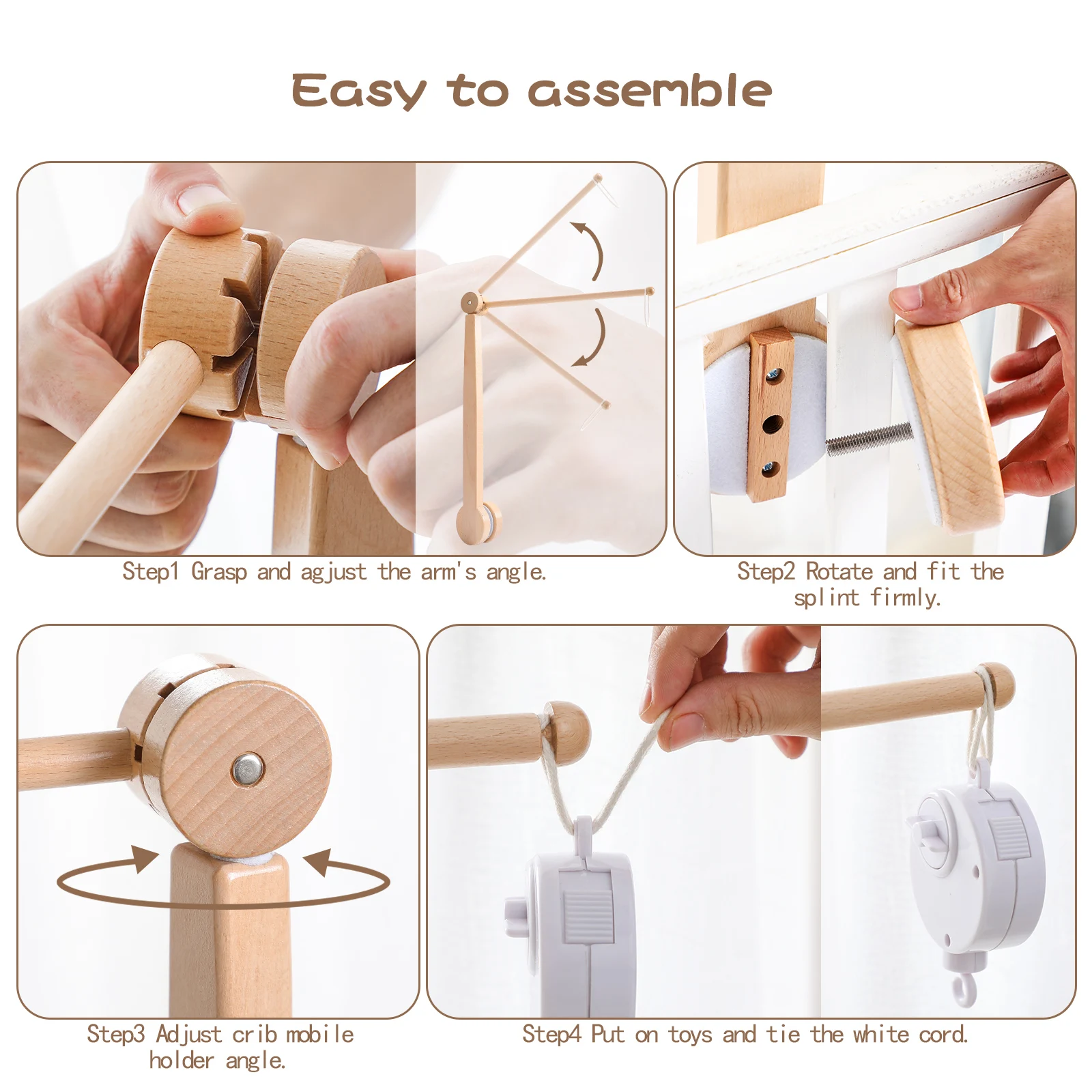 Easy to assemble

Step1 Grasp and agjust the arm's angle.

Step2 Rotate and fit the splint firmly.

Step3 Adjust crib mobile holder angle.

Step4 Put on toys and tie the white cord.