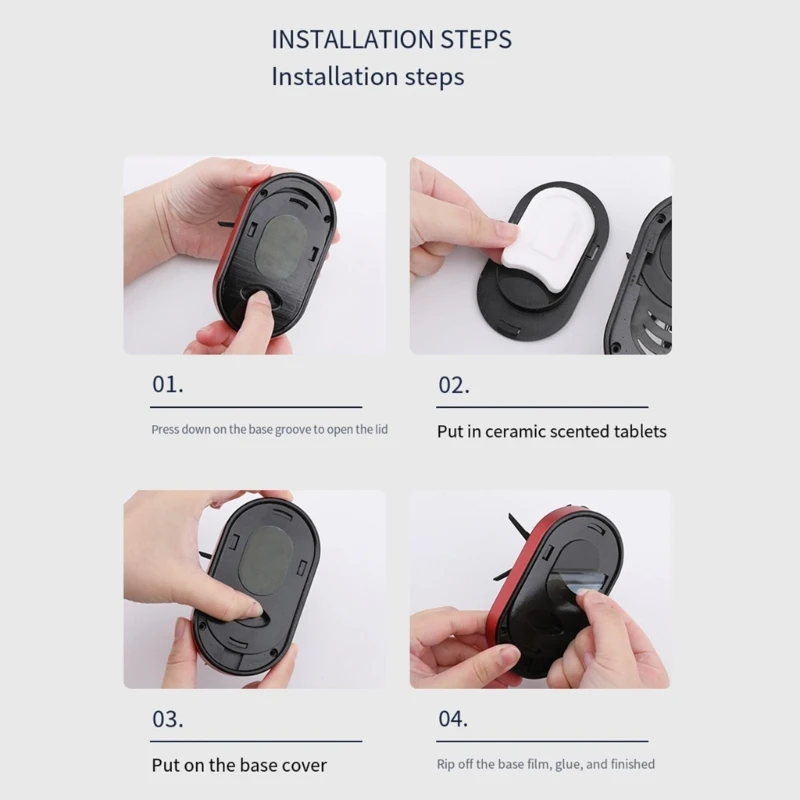 INSTALLATION STEPS
Installation steps

01.
Press down on the base groove to open the lid

02.
Put in ceramic scented tablets

03.
Put on the base cover

04.
Rip off the base film, glue, and finished