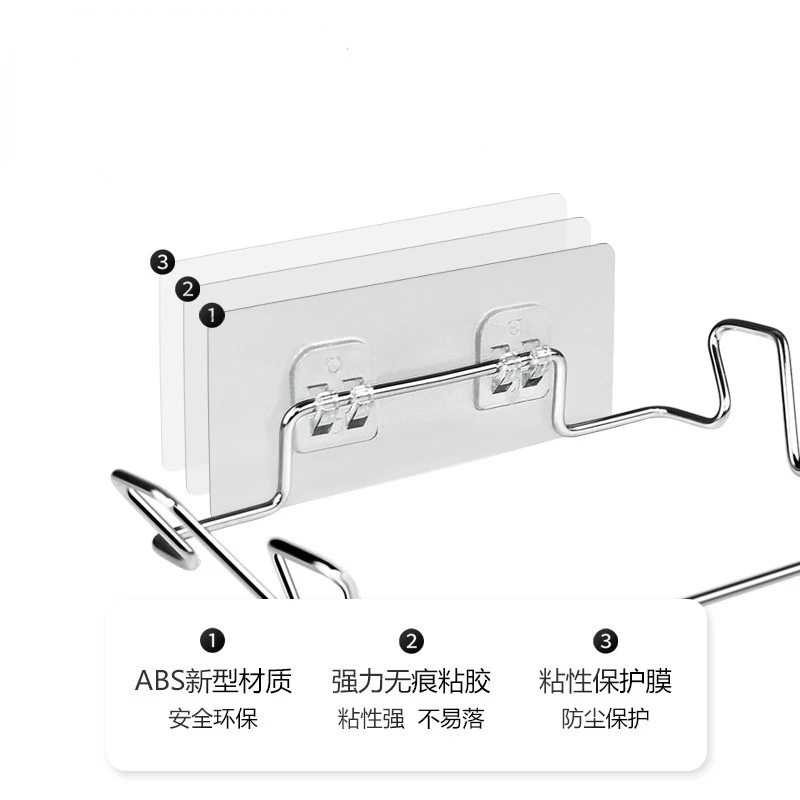 3
2
1

1
ABS新型材质
安全环保

2
强力无痕粘胶
粘性强 不易落

3
粘性保护膜
防尘保护