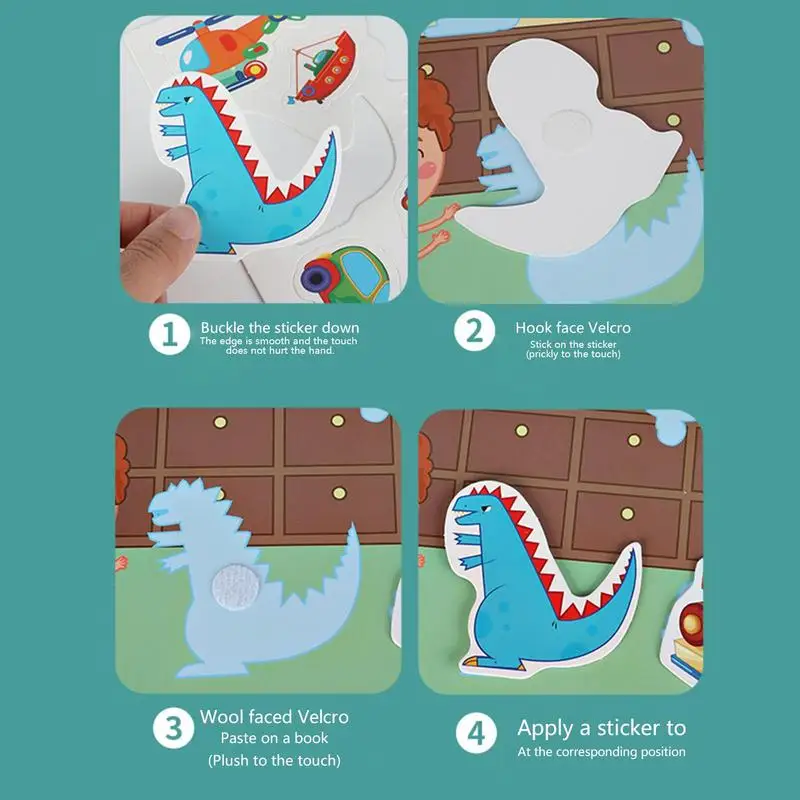 1 Buckle the sticker down
The edge is smooth and the touch does not hurt the hand.

2 Hook face Velcro
Stick on the sticker
(prickly to the touch)

3 Wool faced Velcro
Paste on a book
(Plush to the touch)

4 Apply a sticker to
At the corresponding position