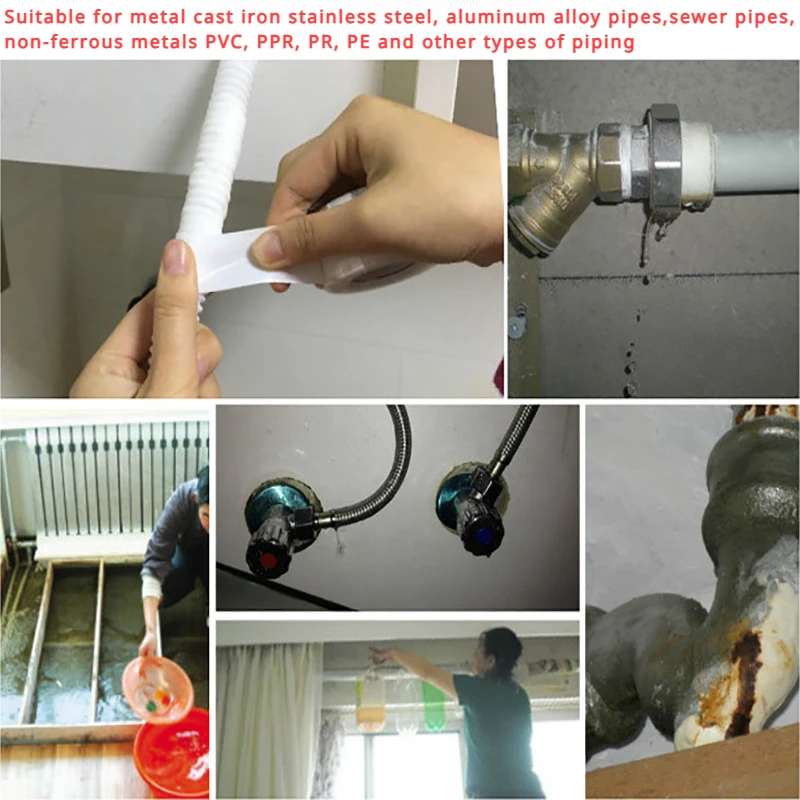 Suitable for metal cast iron stainless steel, aluminum alloy pipes,sewer pipes, non-ferrous metals PVC, PPR, PR, PE and other types of piping