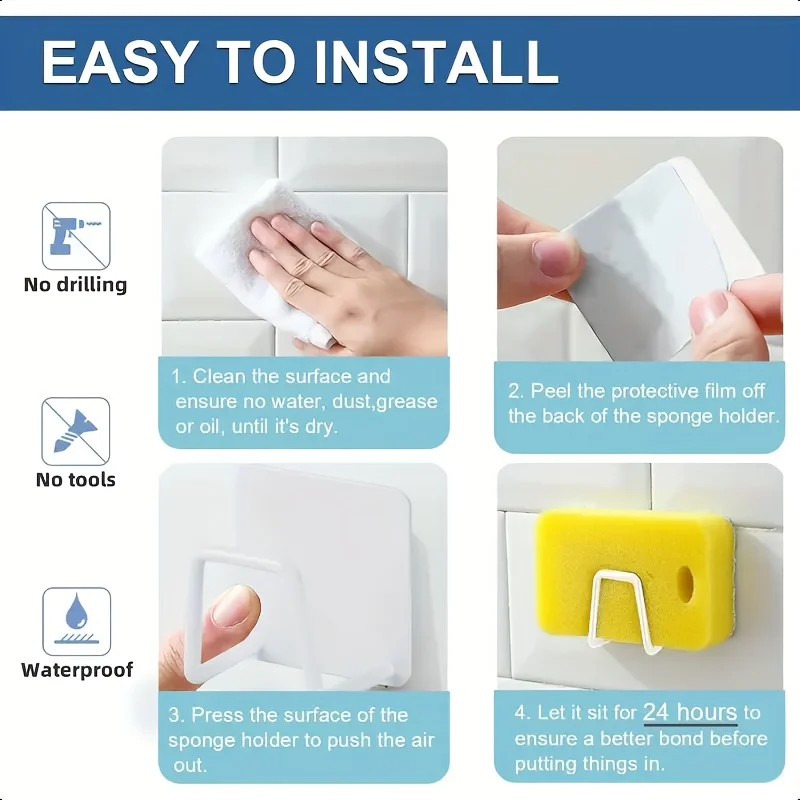 EASY TO INSTALL

No drilling

No tools

Waterproof

1. Clean the surface and ensure no water, dust,grease or oil, until it's dry.

2. Peel the protective film off the back of the sponge holder.

3. Press the surface of the sponge holder to push the air out.

4. Let it sit for 24 hours to ensure a better bond before putting things in.