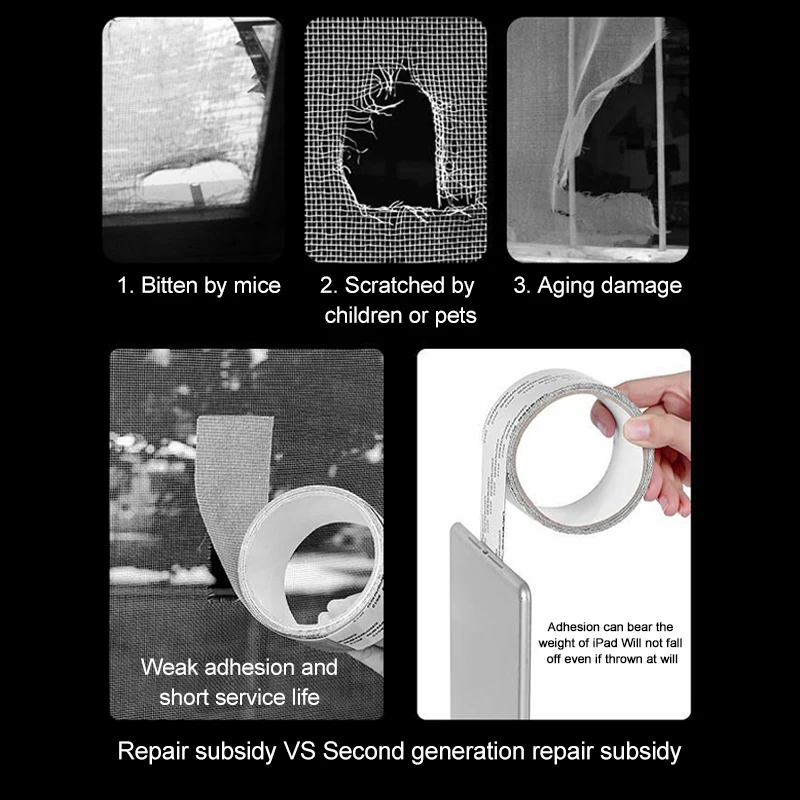 1. Bitten by mice

2. Scratched by children or pets

3. Aging damage

Weak adhesion and short service life

Adhesion can bear the weight of iPad Will not fall off even if thrown at will

Repair subsidy VS Second generation repair subsidy