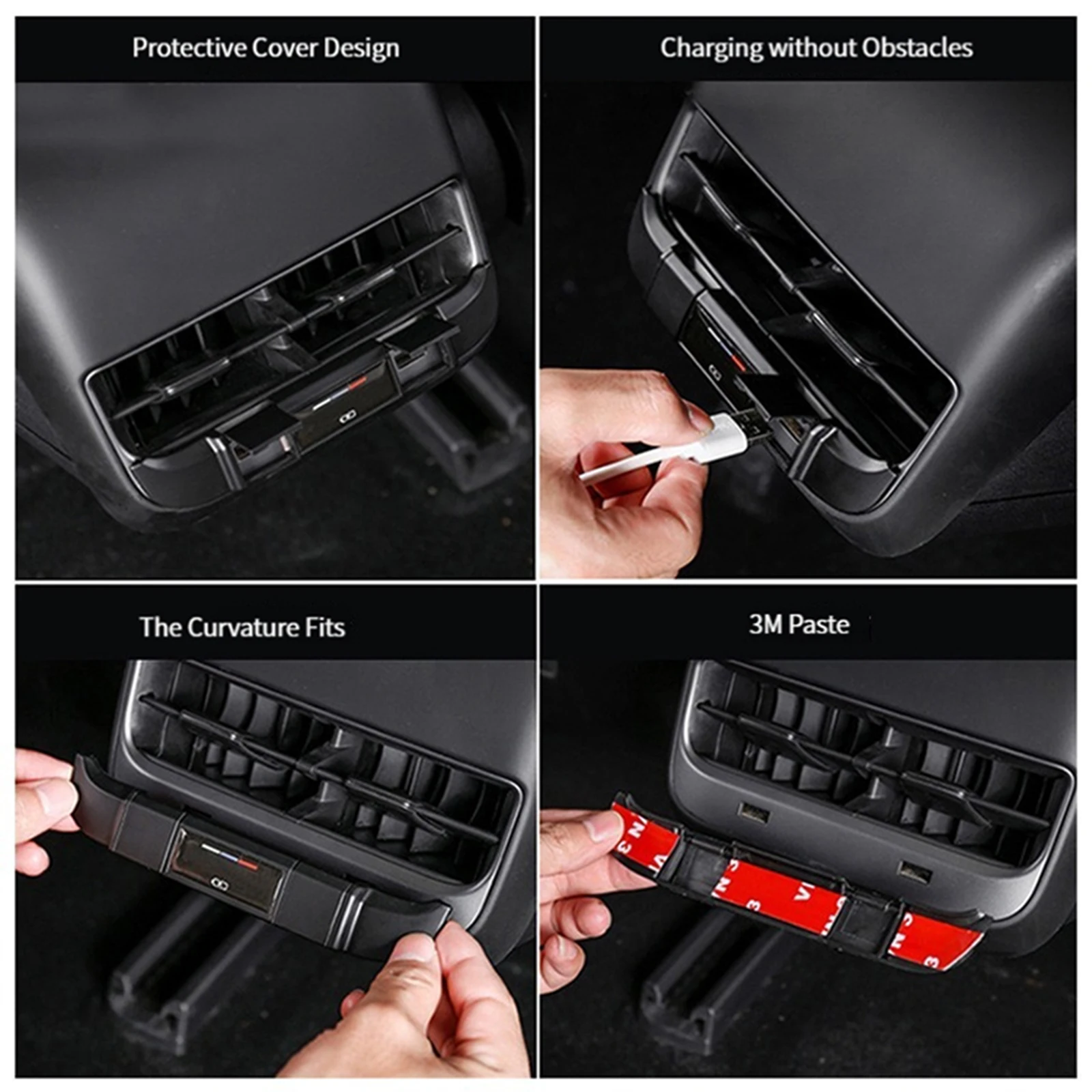 Protective Cover Design

Charging without Obstacles

The Curvature Fits

3M Paste