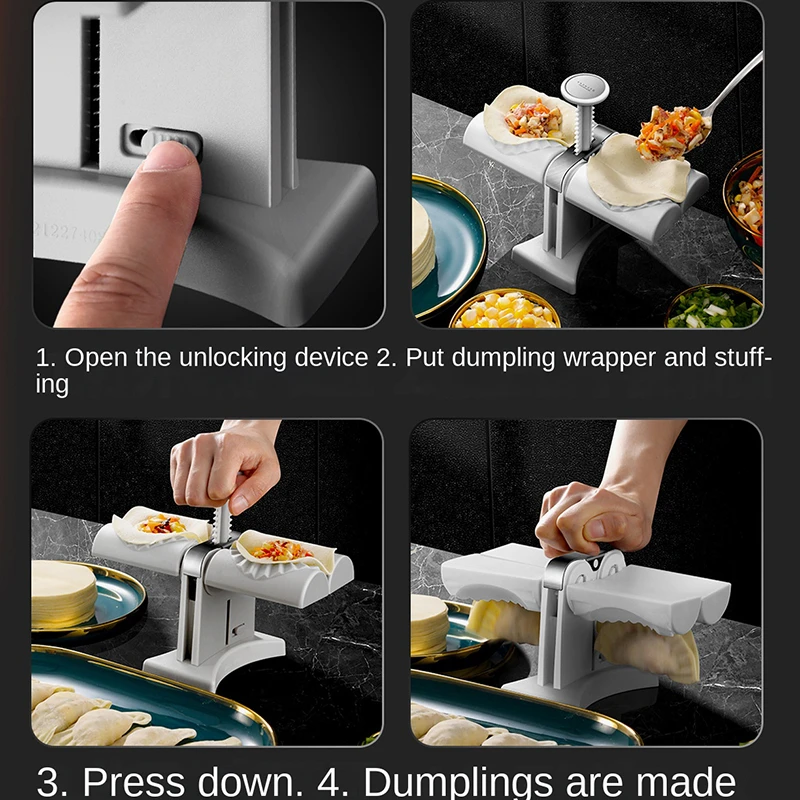 1. Open the unlocking device 2. Put dumpling wrapper and stuffing

3. Press down. 4. Dumplings are made