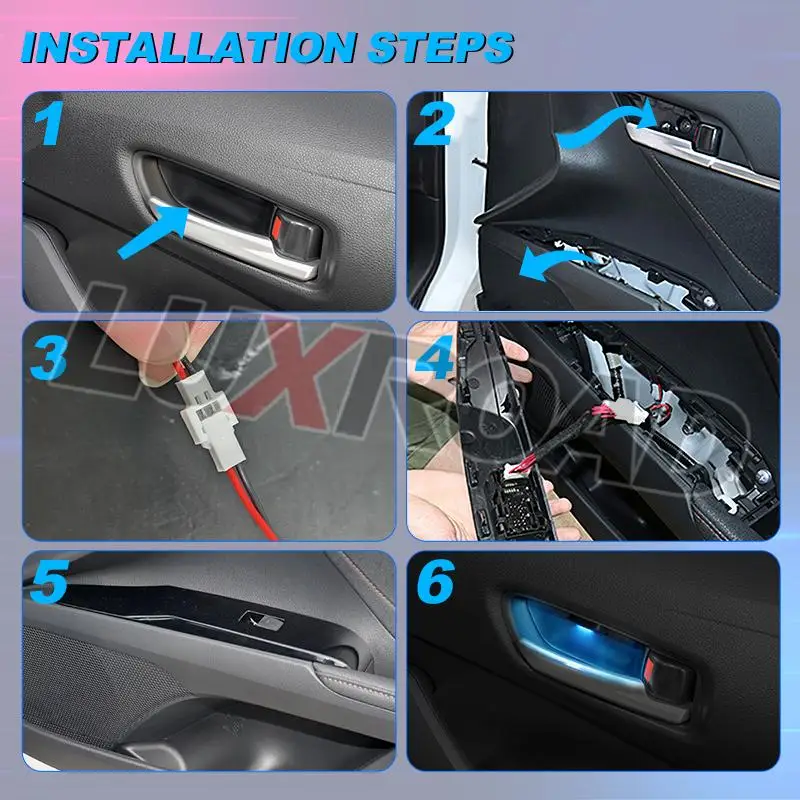 INSTALLATION STEPS

1

2

3

4

5

6

LUXROAD