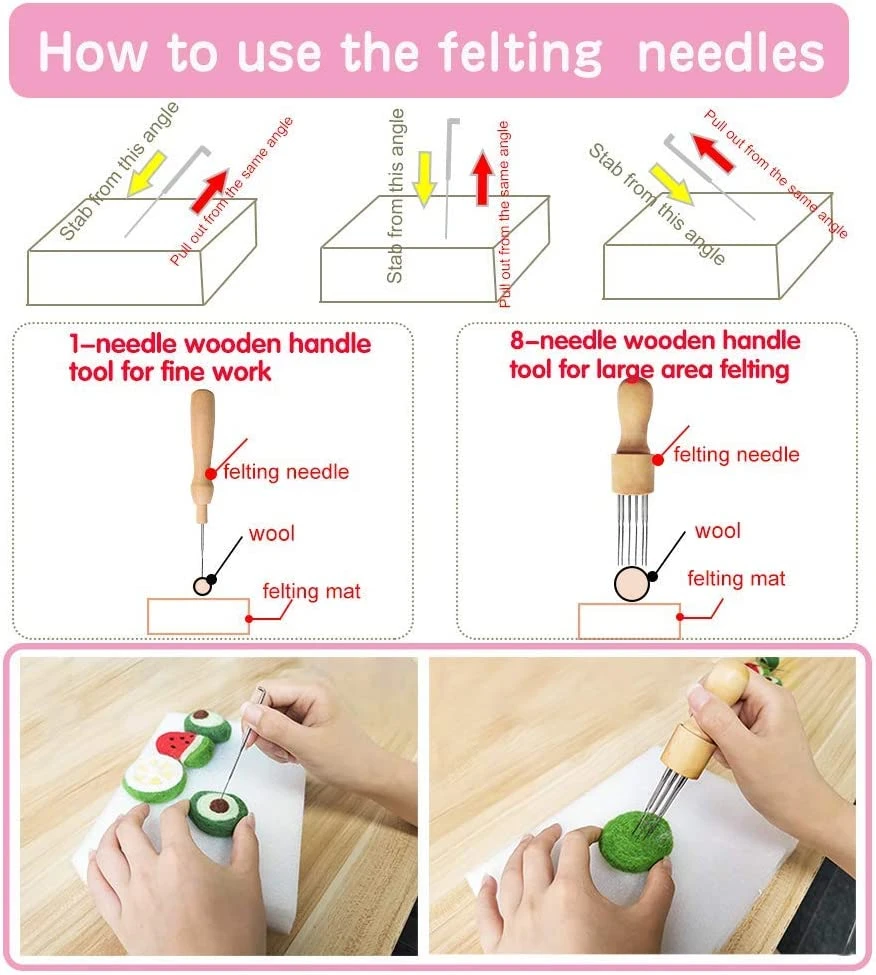 How to use the felting needles

Stab from this angle
Pull out from the same angle

Stab from this angle
Pull out from the same angle

Stab from this angle
Pull out from the same angle

1-needle wooden handle tool for fine work

felting needle
wool
felting mat

8-needle wooden handle tool for large area felting

felting needle
wool
felting mat