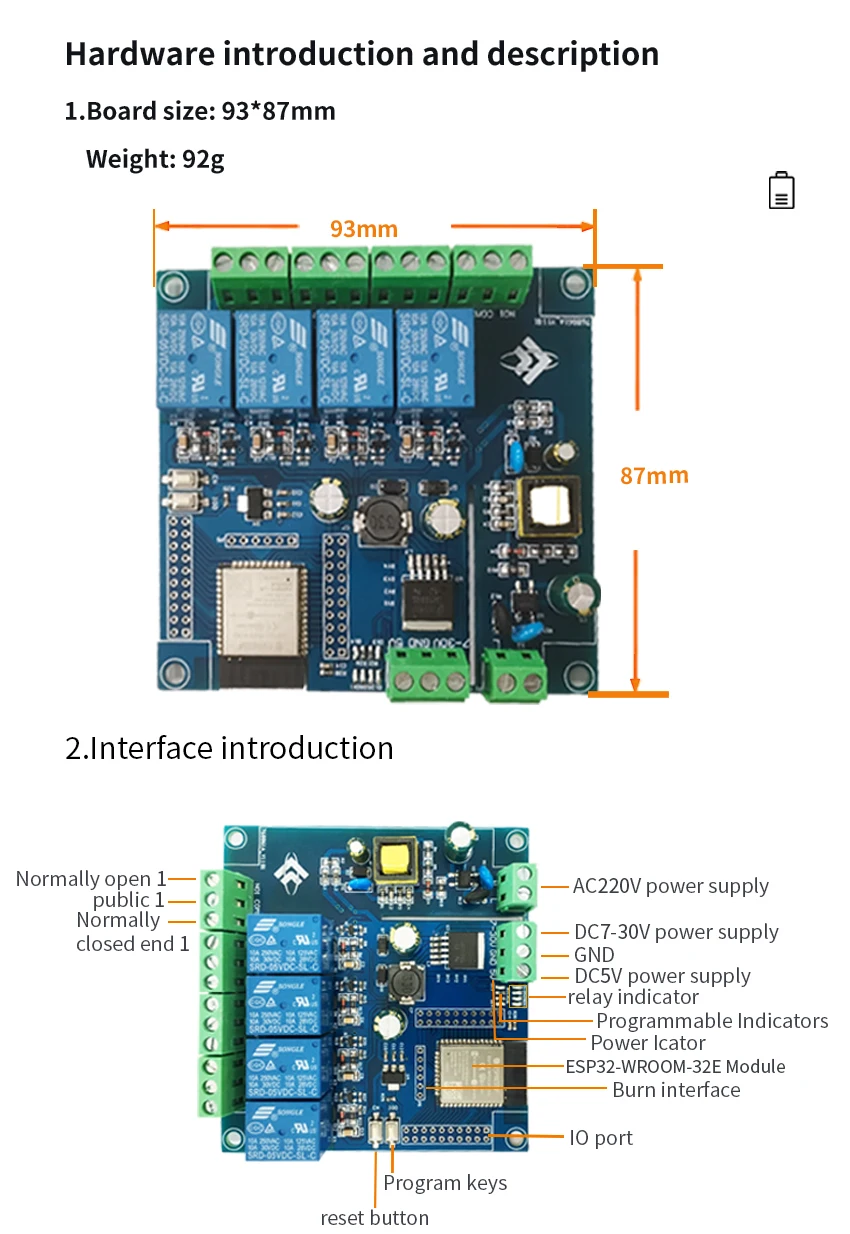 Hardware introduction and description

1.Board size: 93*87mm

Weight: 92g

93mm

87mm

2.Interface introduction

Normally open 1
public 1
Normally closed end 1

AC220V power supply
DC7-30V power supply
GND
DC5V power supply
relay indicator
Programmable Indicators
Power Icator
ESP32-WROOM-32E Module
Burn interface
IO port
Program keys
reset button