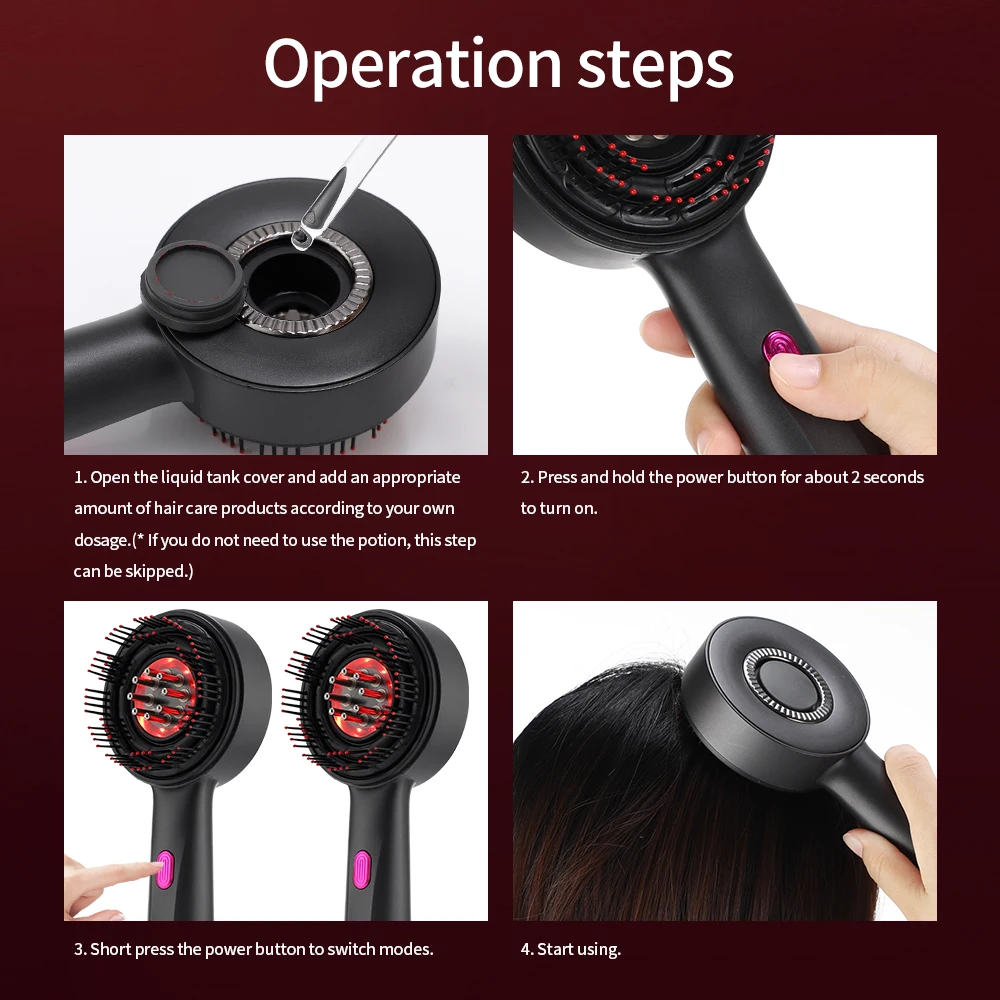 Operation steps

1. Open the liquid tank cover and add an appropriate amount of hair care products according to your own dosage.(* If you do not need to use the potion, this step can be skipped.)

2. Press and hold the power button for about 2 seconds to turn on.

3. Short press the power button to switch modes.

4. Start using.