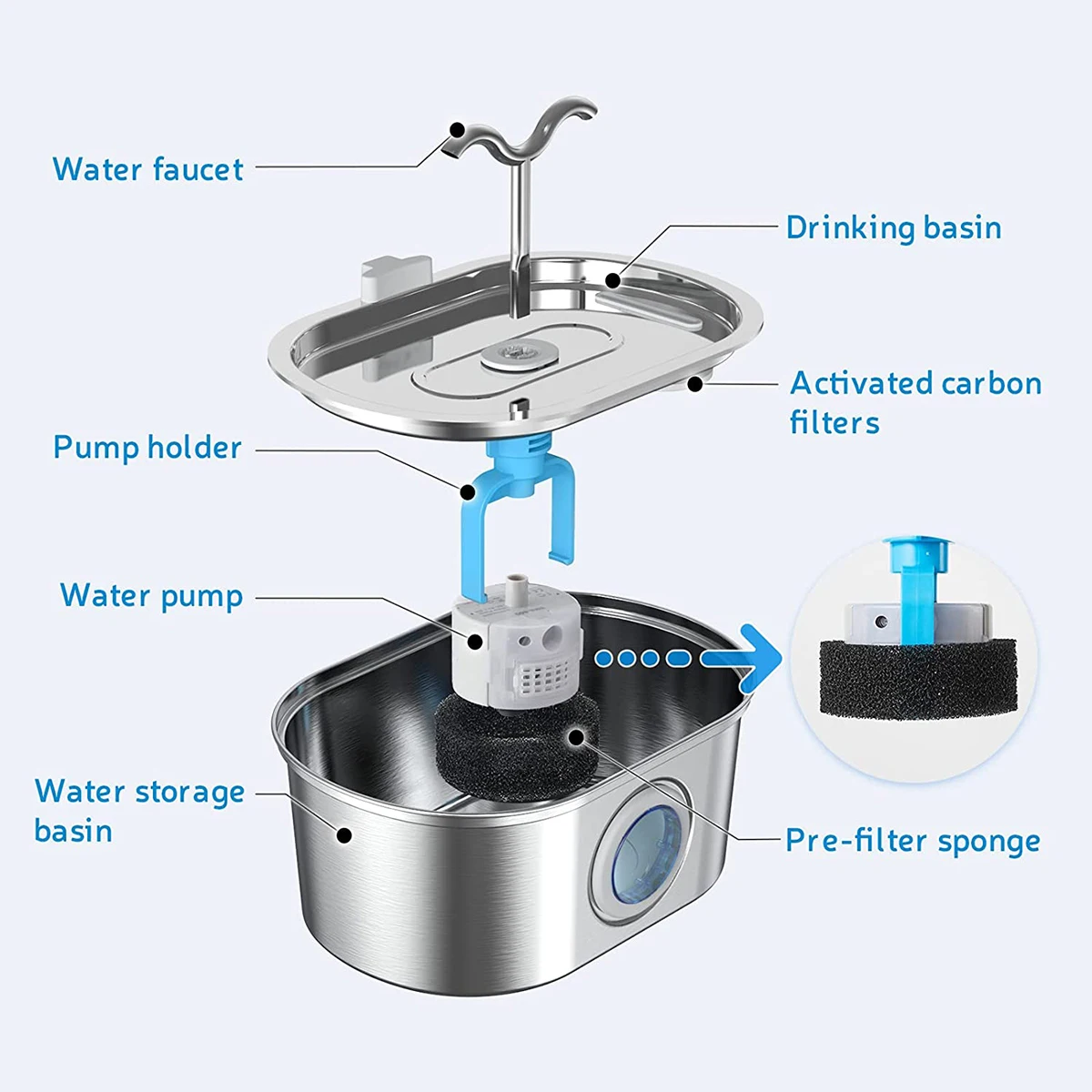 Water faucet

Drinking basin

Activated carbon filters

Pump holder

Water pump

Water storage basin

Pre-filter sponge