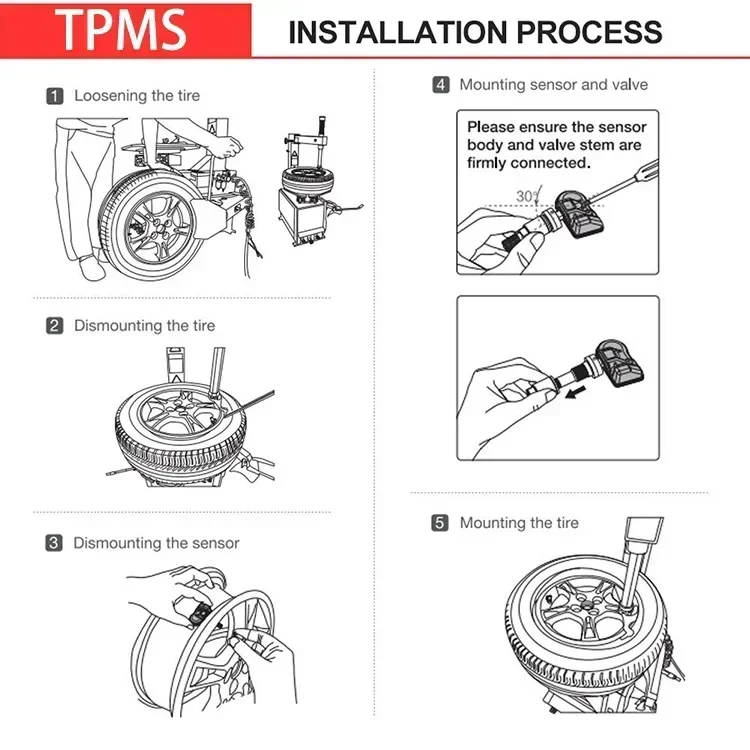 TPMS

INSTALLATION PROCESS

1 Loosening the tire

2 Dismounting the tire

3 Dismounting the sensor

4 Mounting sensor and valve

Please ensure the sensor body and valve stem are firmly connected.

30°

5 Mounting the tire