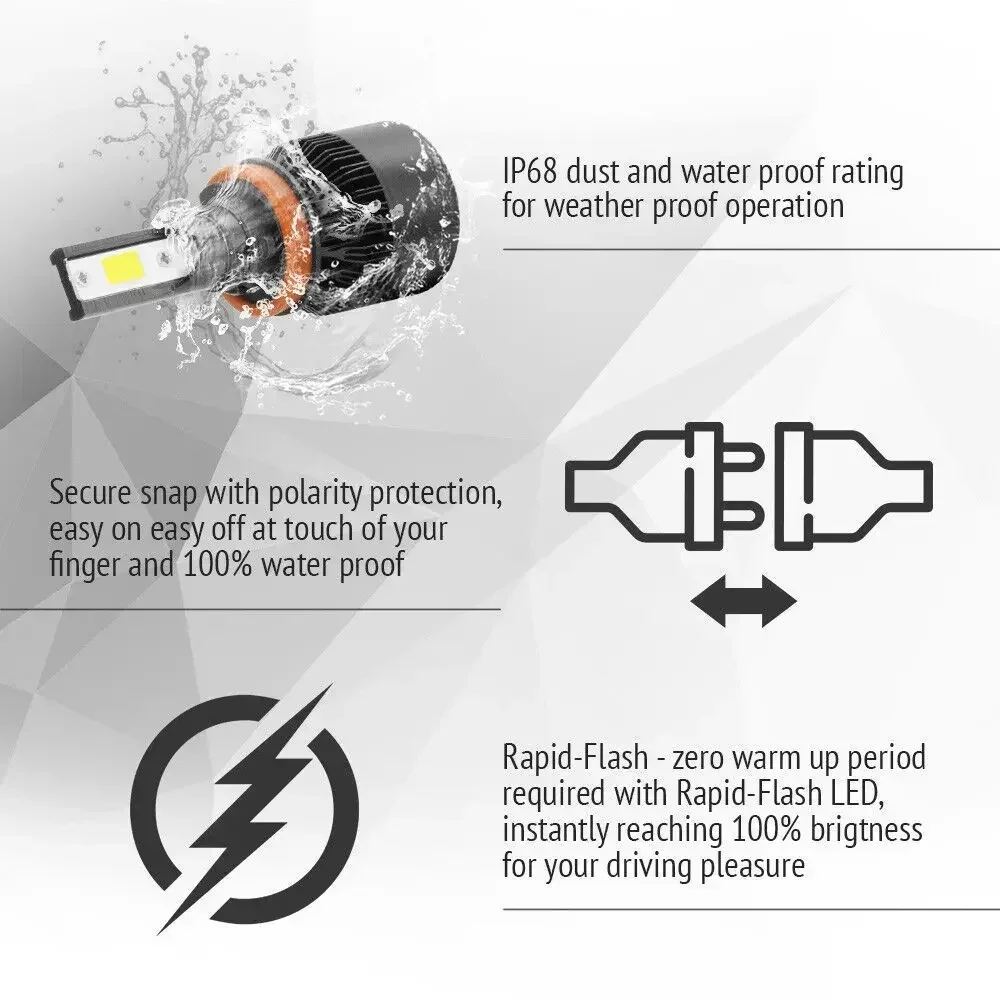 IP68 dust and water proof rating for weather proof operation

Secure snap with polarity protection, easy on easy off at touch of your finger and 100% water proof

Rapid-Flash - zero warm up period required with Rapid-Flash LED, instantly reaching 100% brigtness for your driving pleasure