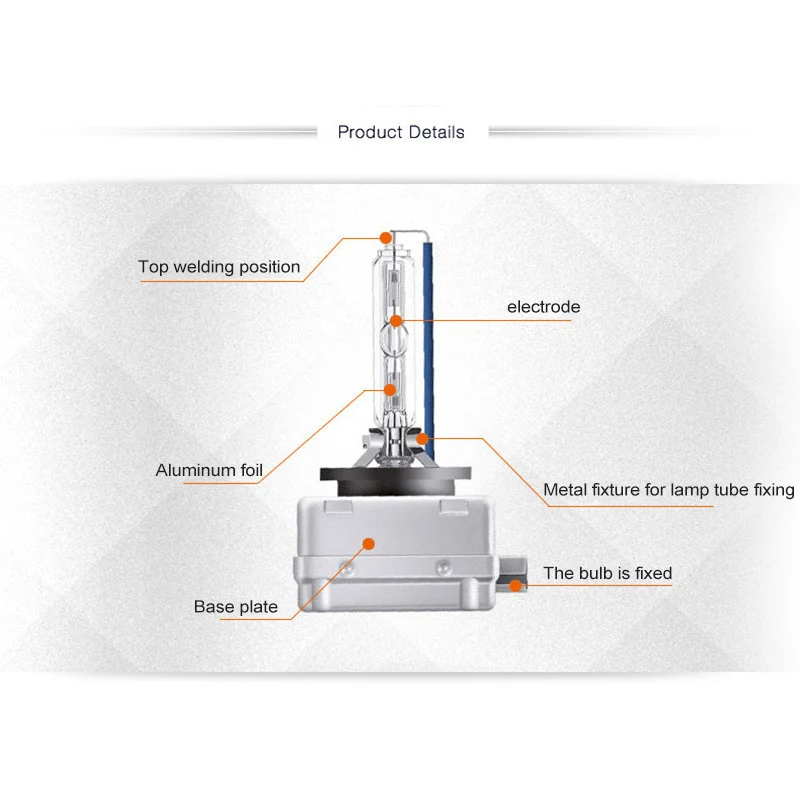 Product Details

Top welding position

electrode

Aluminum foil

Metal fixture for lamp tube fixing

The bulb is fixed

Base plate