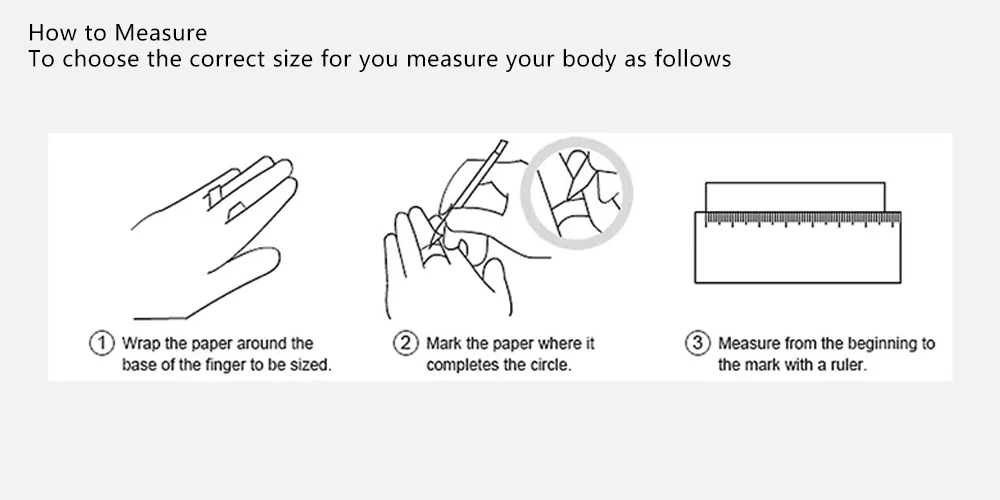 How to Measure
To choose the correct size for you measure your body as follows

① Wrap the paper around the base of the finger to be sized.

② Mark the paper where it completes the circle.

③ Measure from the beginning to the mark with a ruler.