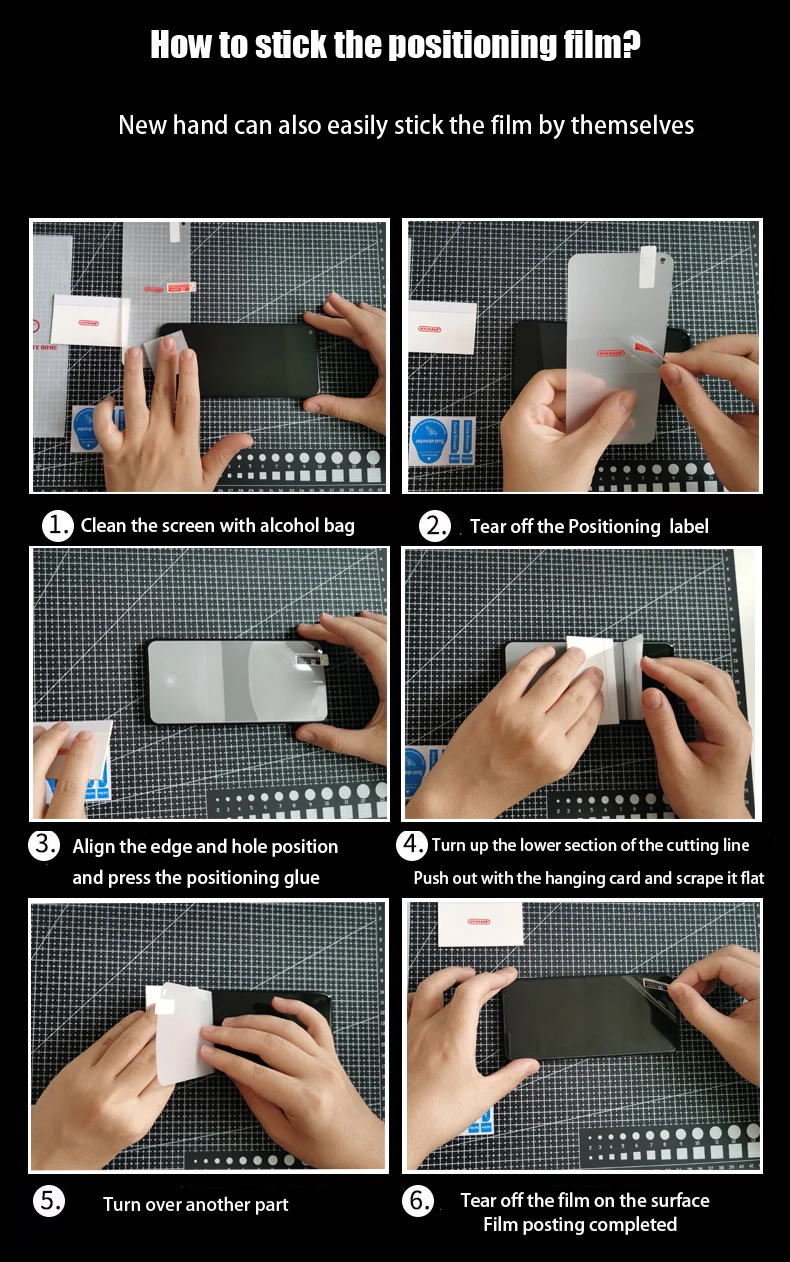 How to stick the positioning film?

New hand can also easily stick the film by themselves

1. Clean the screen with alcohol bag

2. Tear off the Positioning label

3. Align the edge and hole position and press the positioning glue

4. Turn up the lower section of the cutting line
Push out with the hanging card and scrape it flat

5. Turn over another part

6. Tear off the film on the surface
Film posting completed