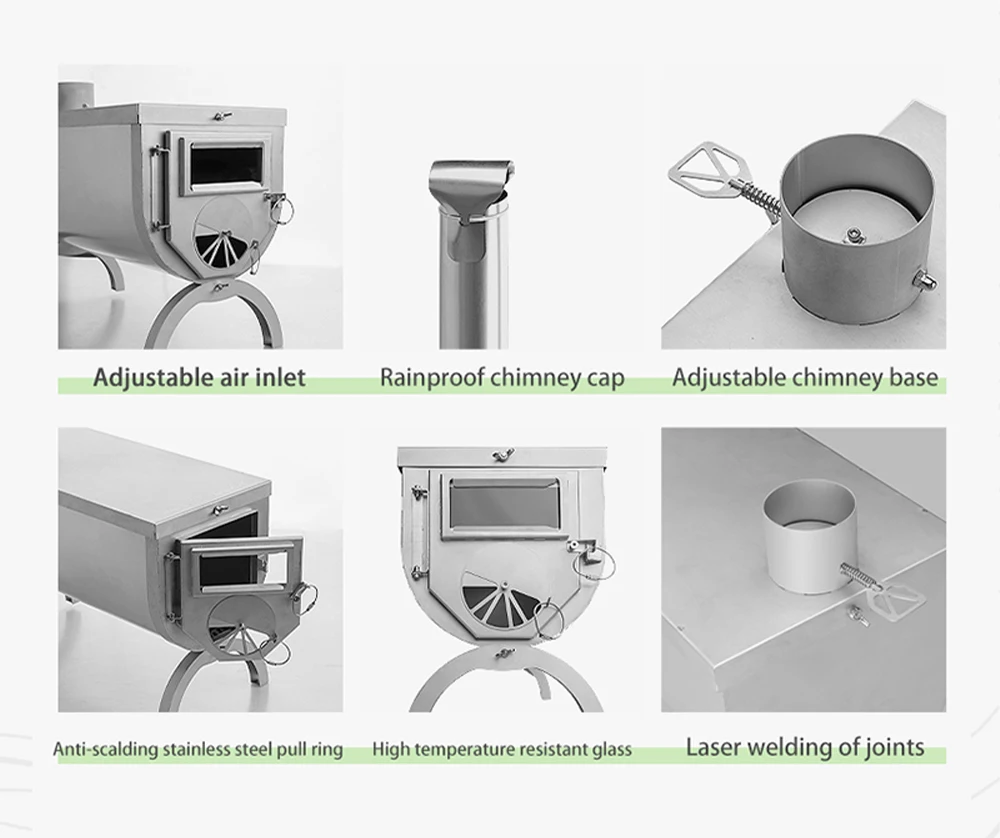 Adjustable air inlet

Rainproof chimney cap

Adjustable chimney base

Anti-scalding stainless steel pull ring

High temperature resistant glass

Laser welding of joints