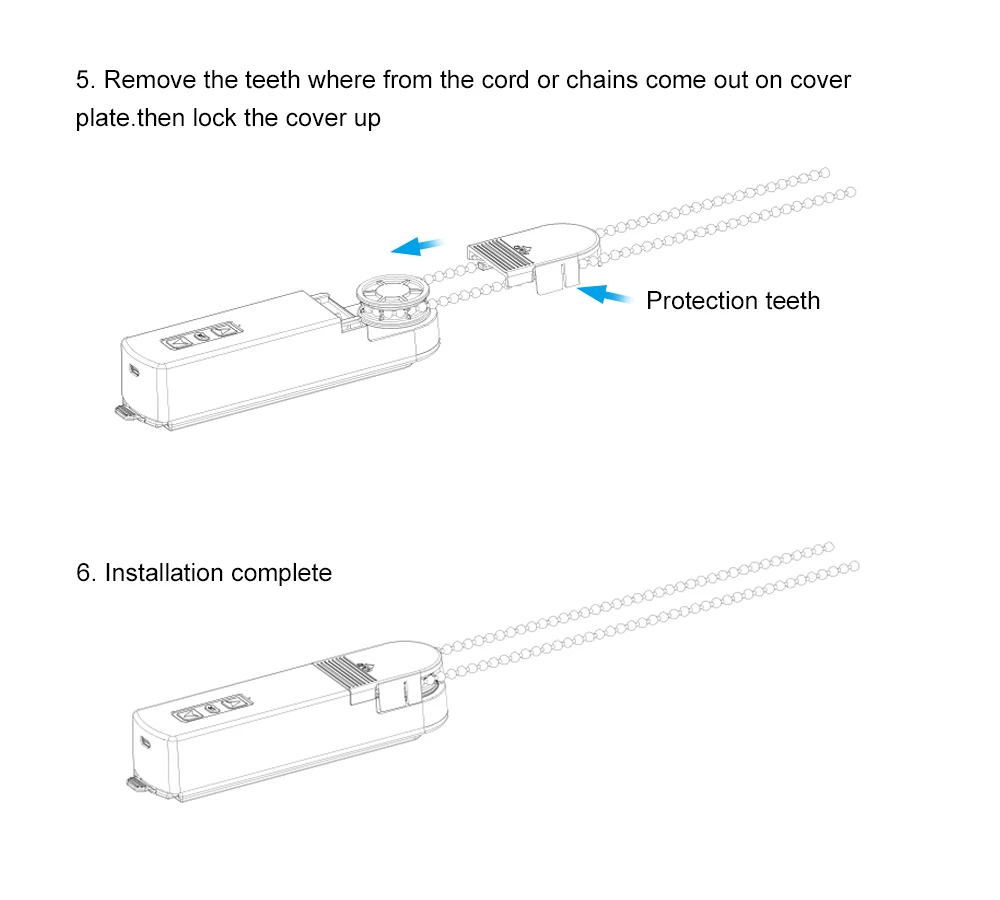 5. Remove the teeth where from the cord or chains come out on cover plate.then lock the cover up

Protection teeth

6. Installation complete