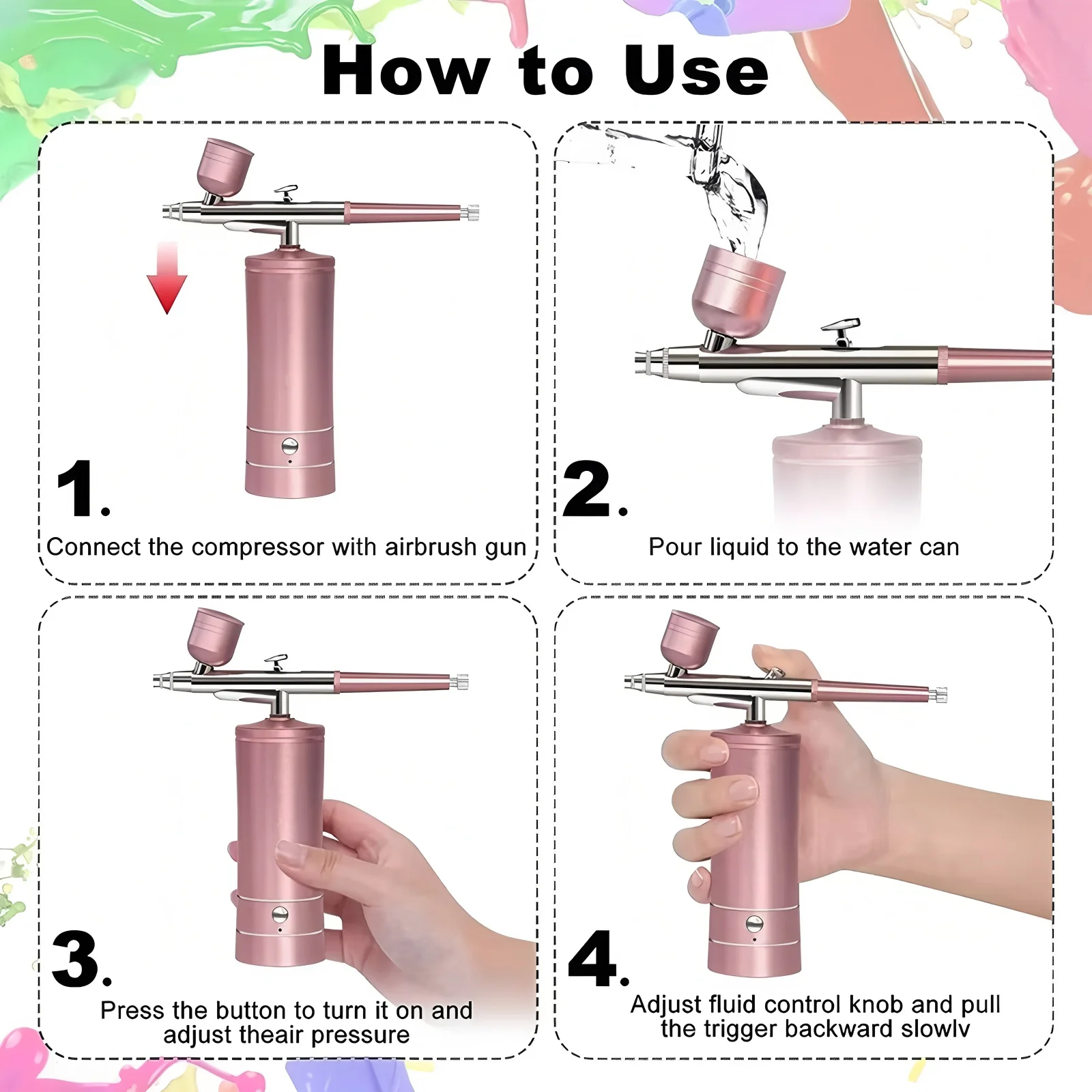 How to Use

1.

Connect the compressor with airbrush gun

2.

Pour liquid to the water can

3.

Press the button to turn it on and adjust theair pressure

4.

Adjust fluid control knob and pull the trigger backward slowlv