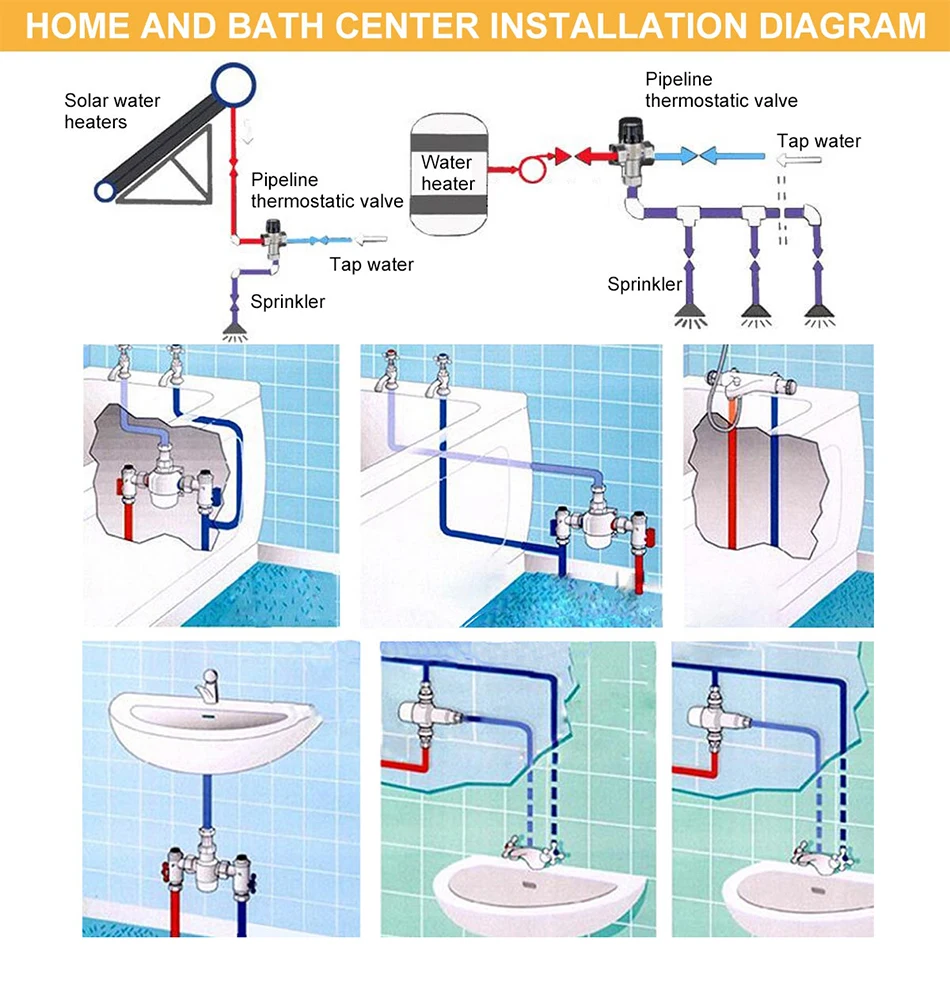 HOME AND BATH CENTER INSTALLATION DIAGRAM

Solar water heaters

Pipeline thermostatic valve

Tap water

Sprinkler

Water heater

Pipeline thermostatic valve

Tap water

Sprinkler